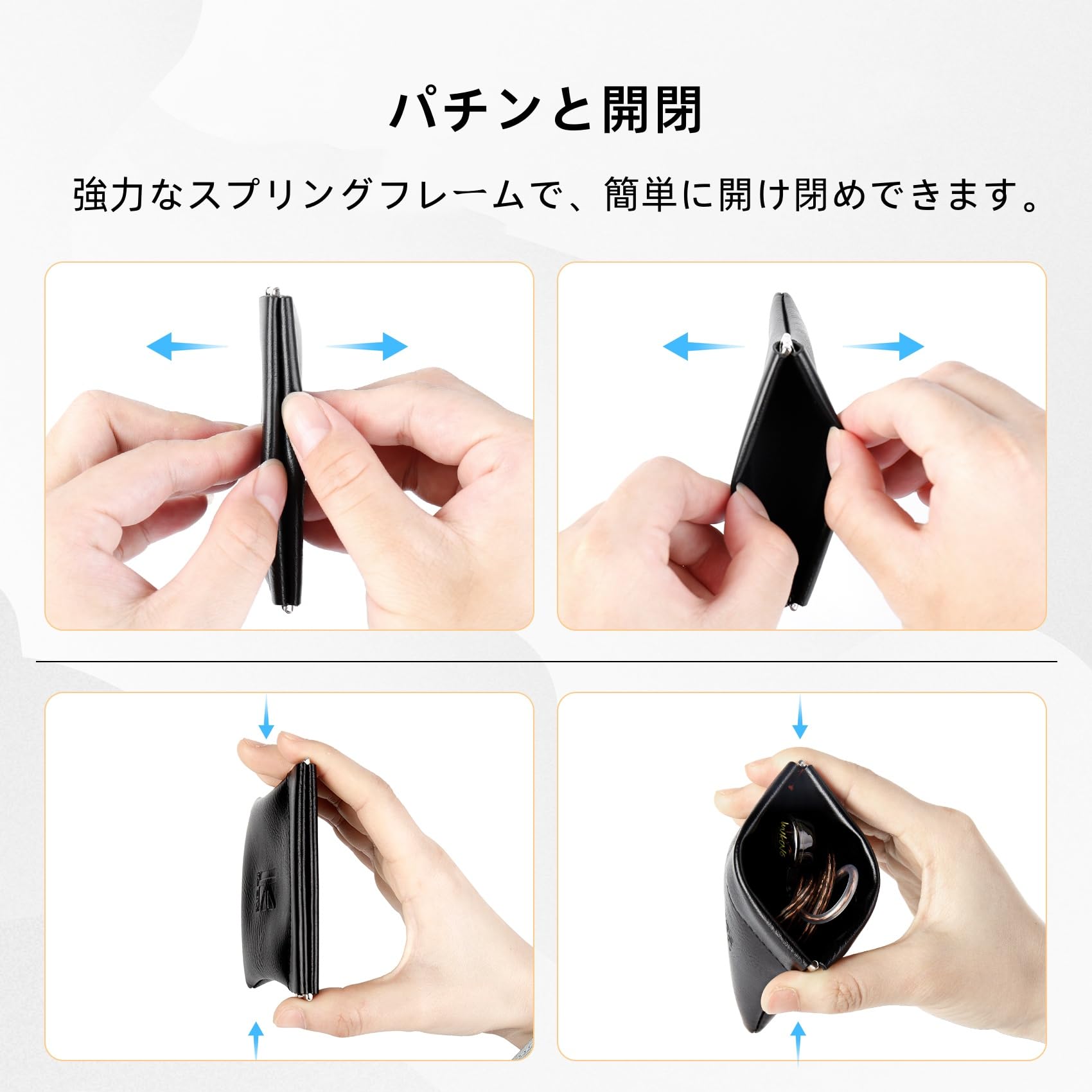 パチンと開閉

強力なスプリングフレームで、簡単に開け閉めできます。