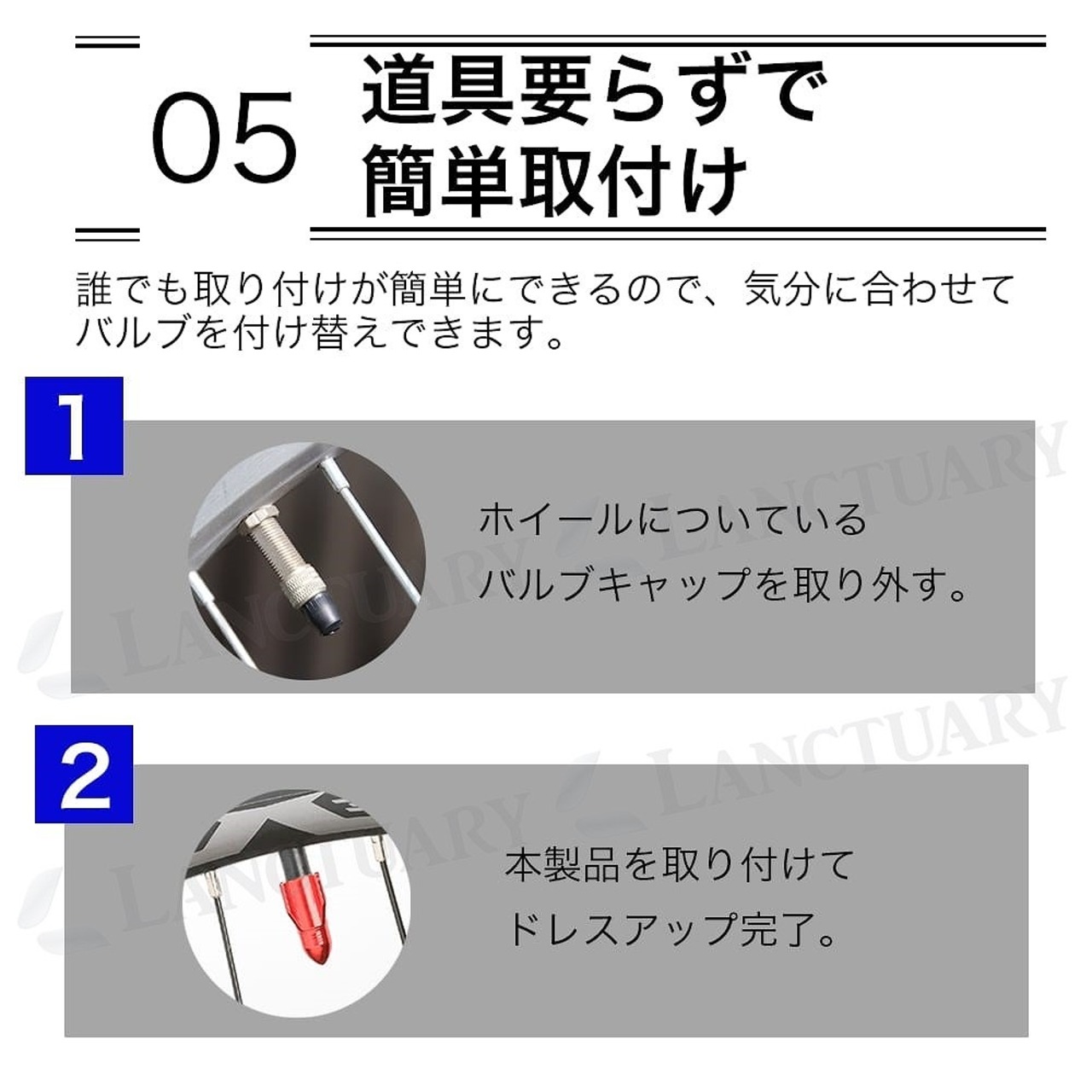 05

道具要らずで
簡単取付け

誰でも取り付けが簡単にできるので、気分に合わせてバルブを付け替えできます。

1

ホイールについている
バルブキャップを取り外す。

2

本製品を取り付けて
ドレスアップ完了。

LANCTUARY
LANCTUARY
LANCTUARY
LANCTUARY