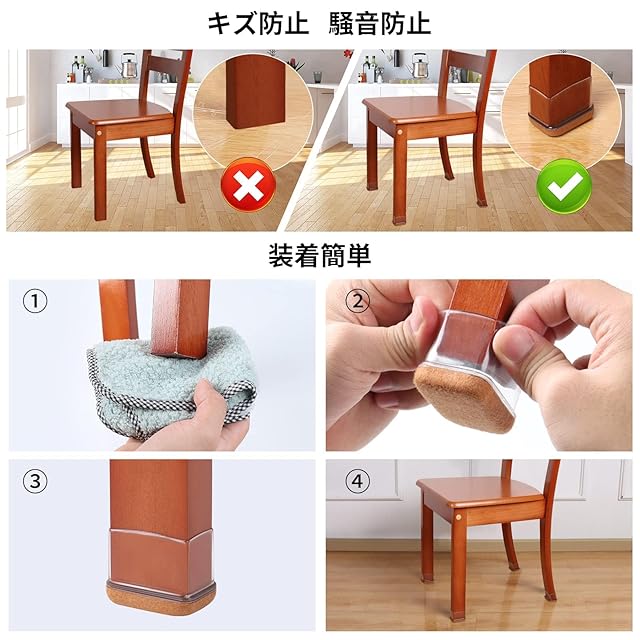 キズ防止　騒音防止

装着簡単

①

②

③

④