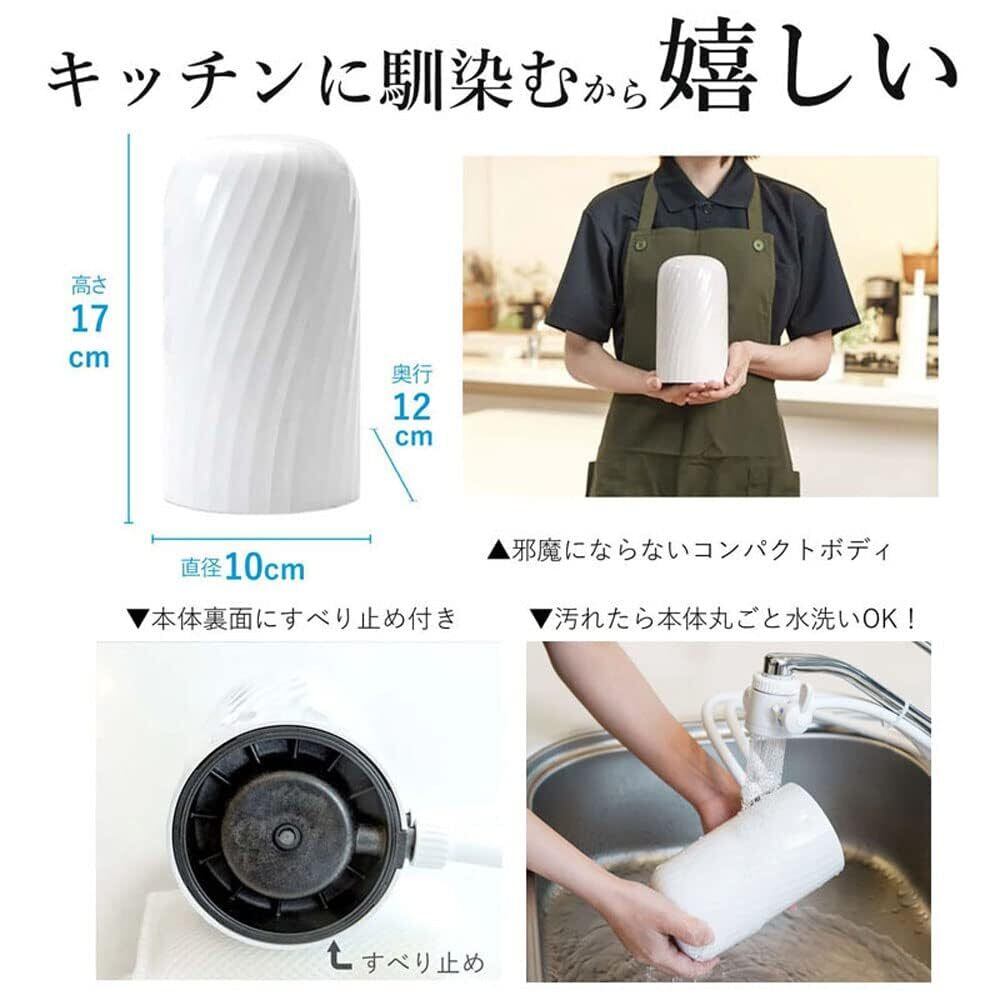 キッチンに馴染むから嬉しい

高さ
17
cm

奥行
12
cm

直径10cm

▲邪魔にならないコンパクトボディ

▼本体裏面にすべり止め付き

▼汚れたら本体丸ごと水洗いOK！

すべり止め