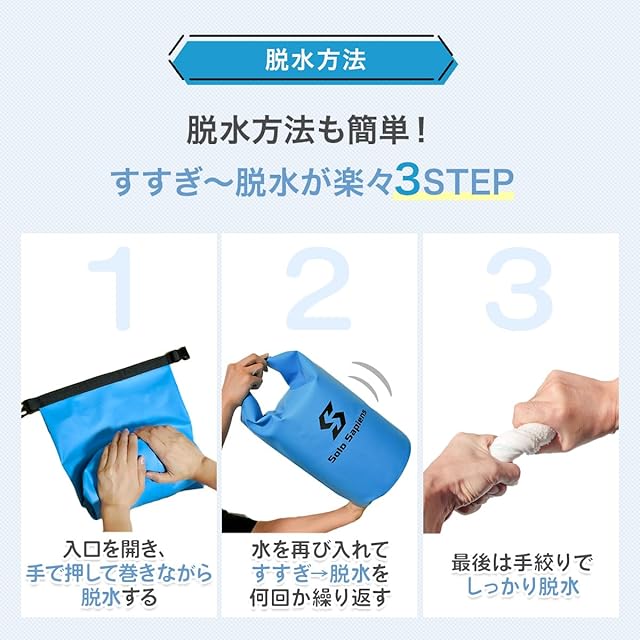 脱水方法

脱水方法も簡単！

すすぎ～脱水が楽々3STEP

1

入口を開き、手で押して巻きながら脱水する

2

Solo Sapiens

水を再び入れてすすぎ→脱水を何回か繰り返す

3

最後は手絞りでしっかり脱水