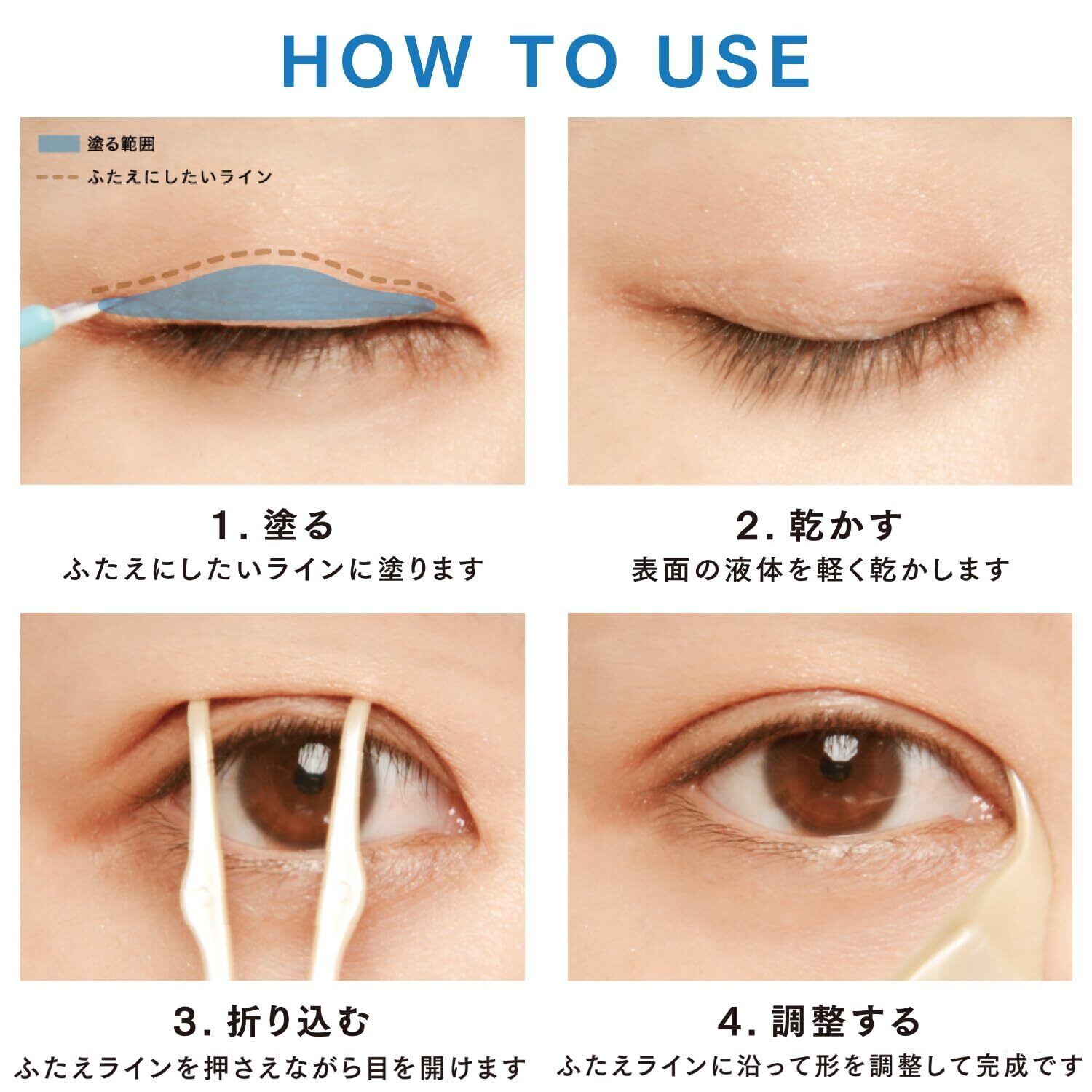 HOW TO USE

塗る範囲

ふたえにしたいライン

1. 塗る
ふたえにしたいラインに塗ります

2. 乾かす
表面の液体を軽く乾かします

3. 折り込む
ふたえラインを押さえながら目を開けます

4. 調整する
ふたえラインに沿って形を調整して完成です