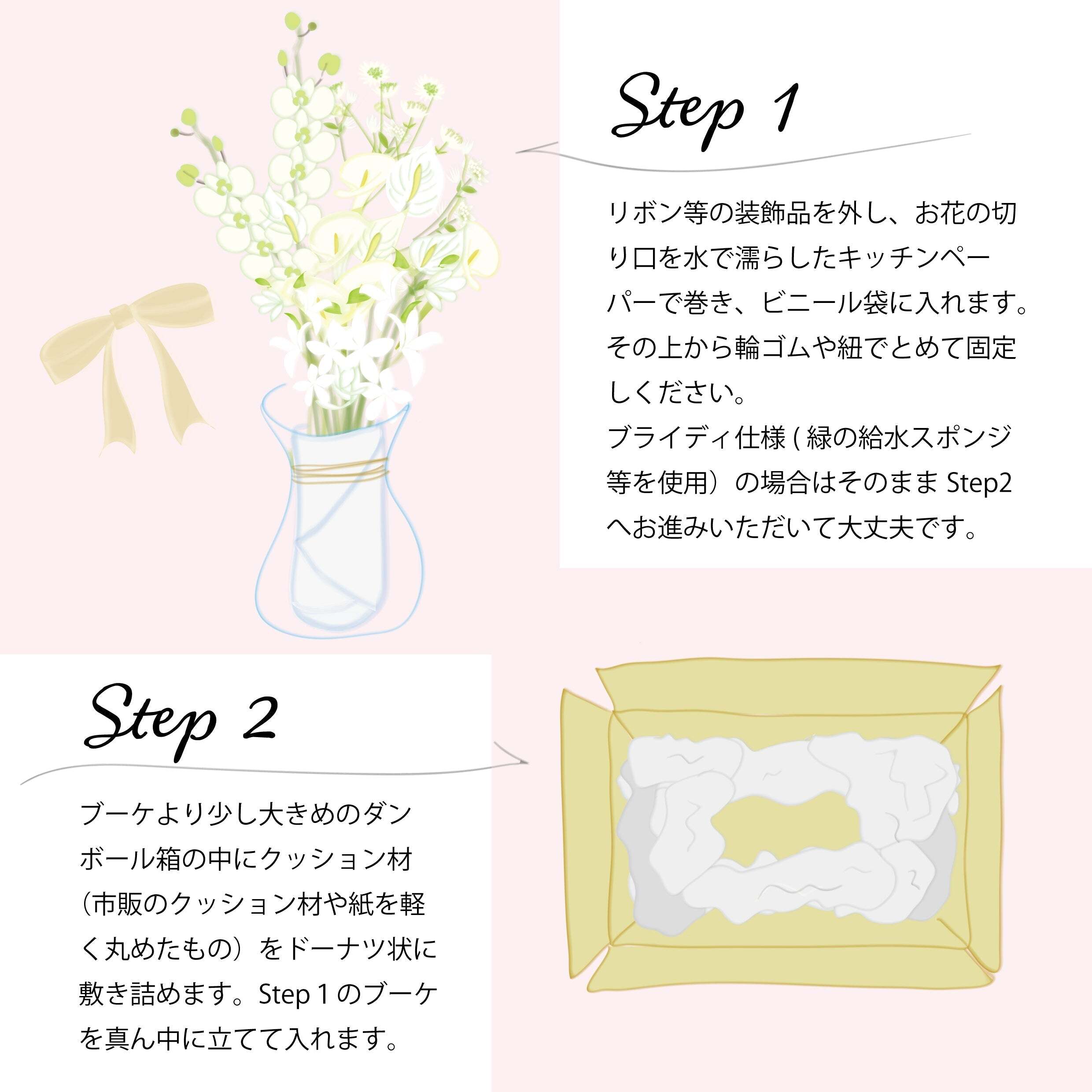 Step 1

リボン等の装飾品を外し、お花の切り口を水で濡らしたキッチンペーパーで巻き、ビニール袋に入れます。その上から輪ゴムや紐でとめて固定しください。
ブライディ仕様 ( 緑の給水スポンジ等を使用）の場合はそのまま Step2 へお進みいただいて大丈夫です。

Step 2

ブーケより少し大きめのダンボール箱の中にクッション材（市販のクッション材や紙を軽く丸めたもの）をドーナツ状に敷き詰めます。Step 1 のブーケを真ん中に立てて入れます。