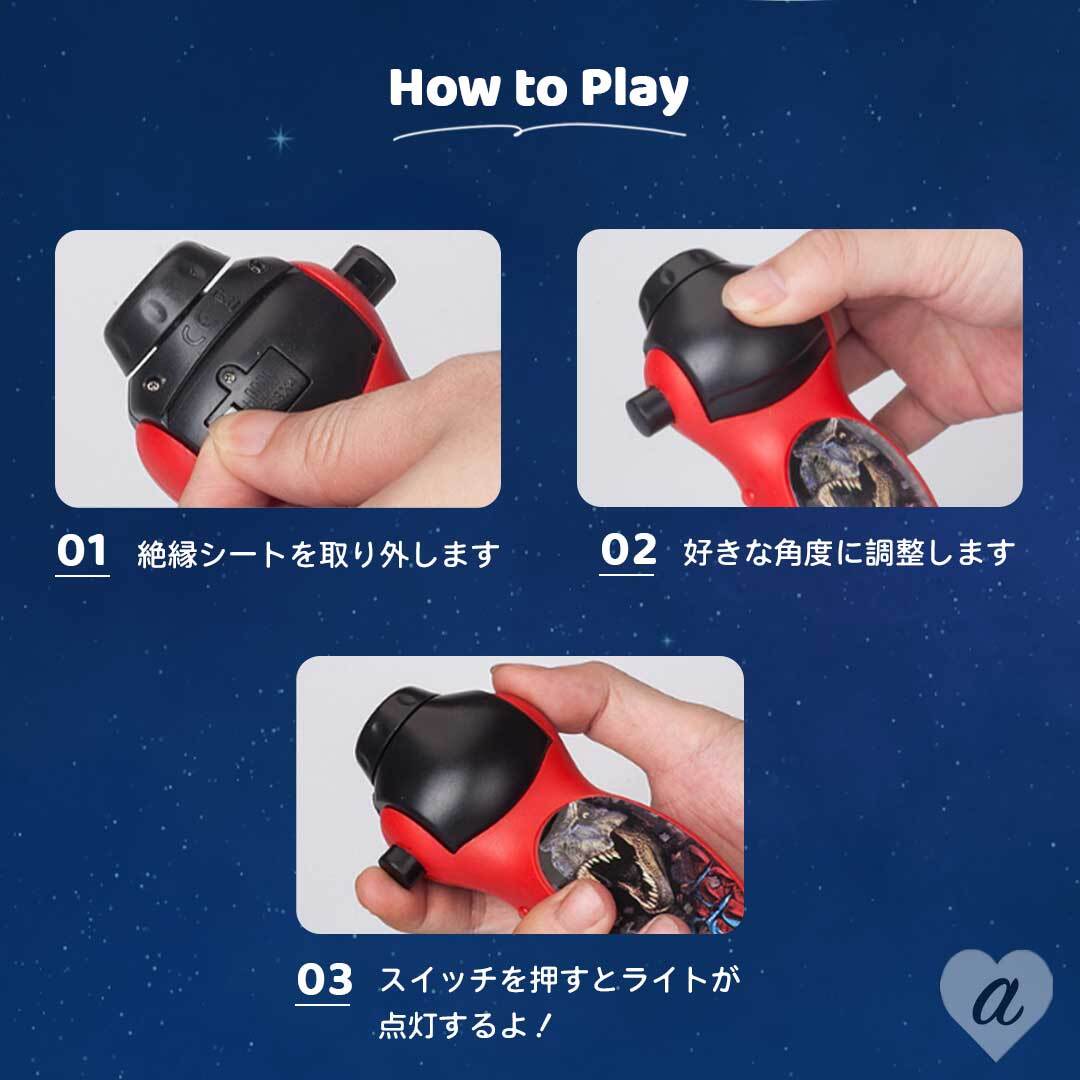 How to Play

01 絶縁シートを取り外します

02 好きな角度に調整します

03 スイッチを押すとライトが点灯するよ！

a