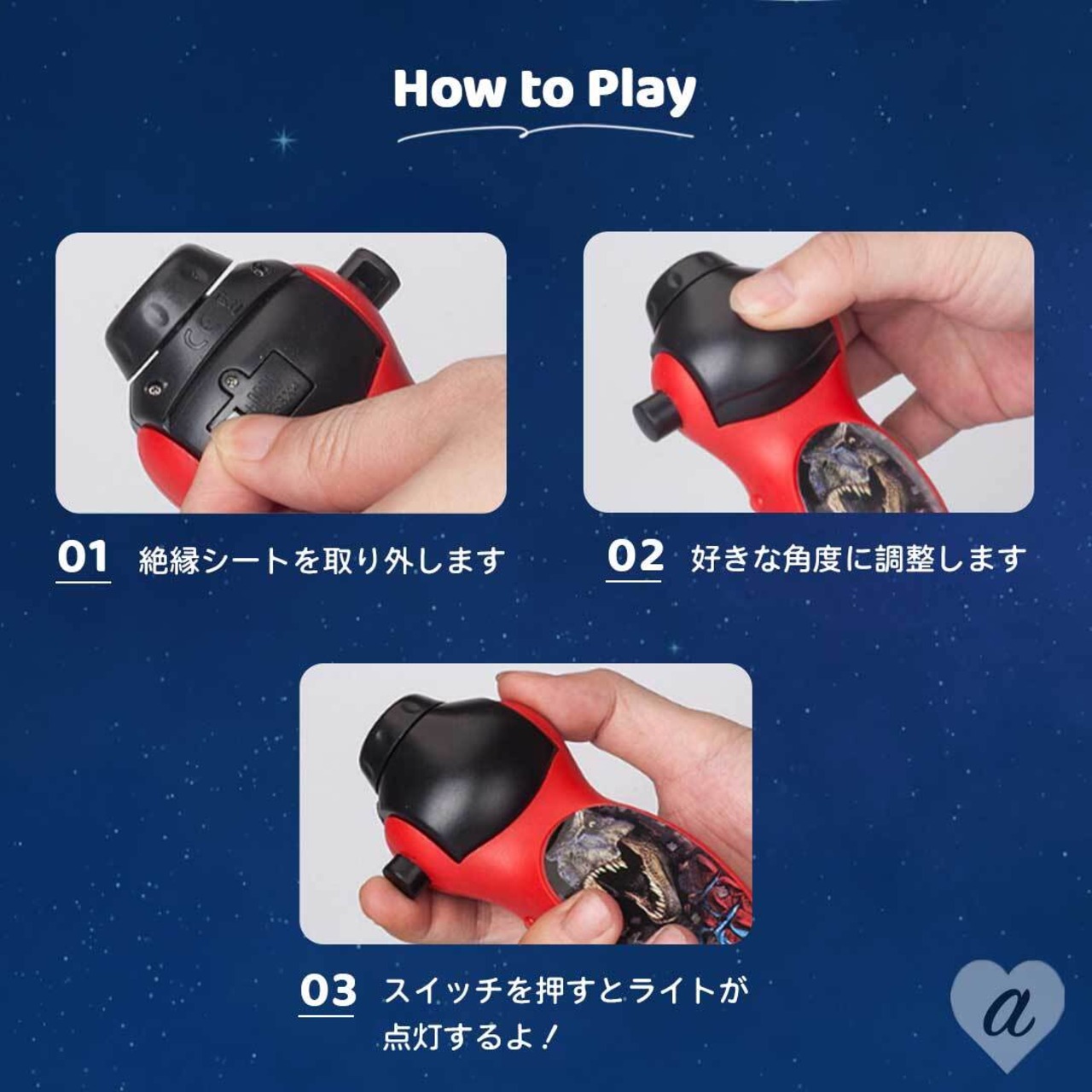 How to Play

01 絶縁シートを取り外します

02 好きな角度に調整します

03 スイッチを押すとライトが点灯するよ！

a