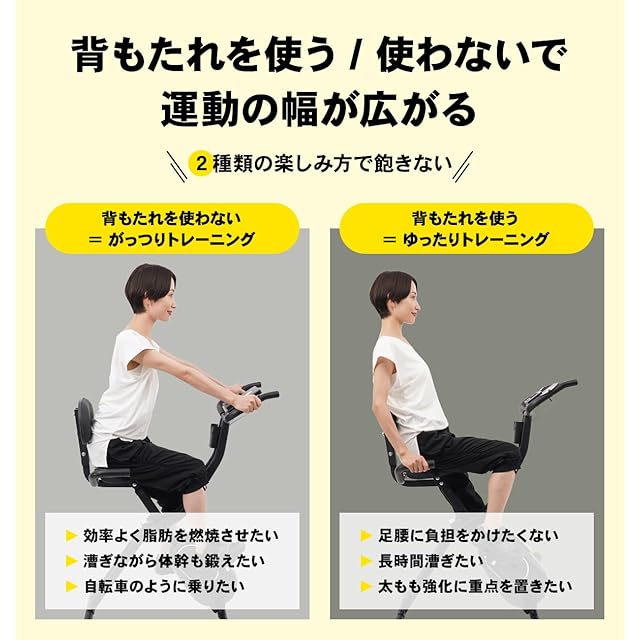 背もたれを使う / 使わないで
運動の幅が広がる

2種類の楽しみ方で飽きない

背もたれを使わない
= がっつりトレーニング

▶ 効率よく脂肪を燃焼させたい
▶ 漕ぎながら体幹も鍛えたい
▶ 自転車のように乗りたい

背もたれを使う
= ゆったりトレーニング

▶ 足腰に負担をかけたくない
▶ 長時間漕ぎたい
▶ 太もも強化に重点を置きたい