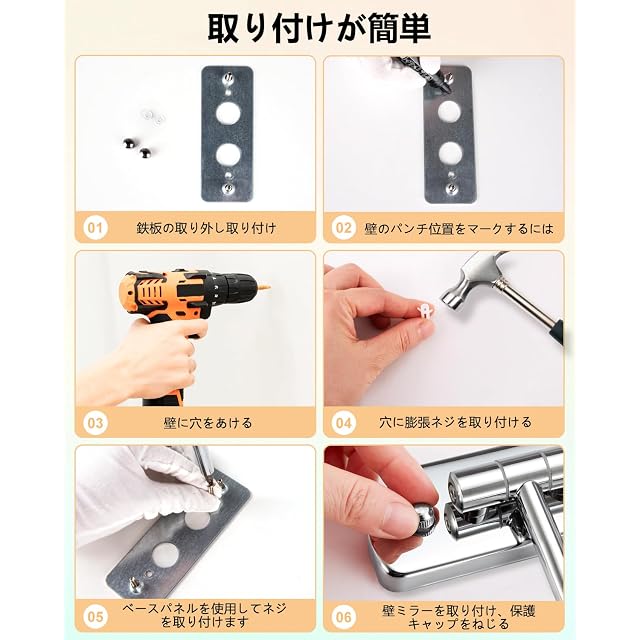 取り付けが簡単

01 鉄板の取り外し取り付け

02 壁のパンチ位置をマークするには

03 壁に穴をあける

04 穴に膨張ネジを取り付ける

05 ベースパネルを使用してネジを取り付けます

06 壁ミラーを取り付け、保護キャップをねじる