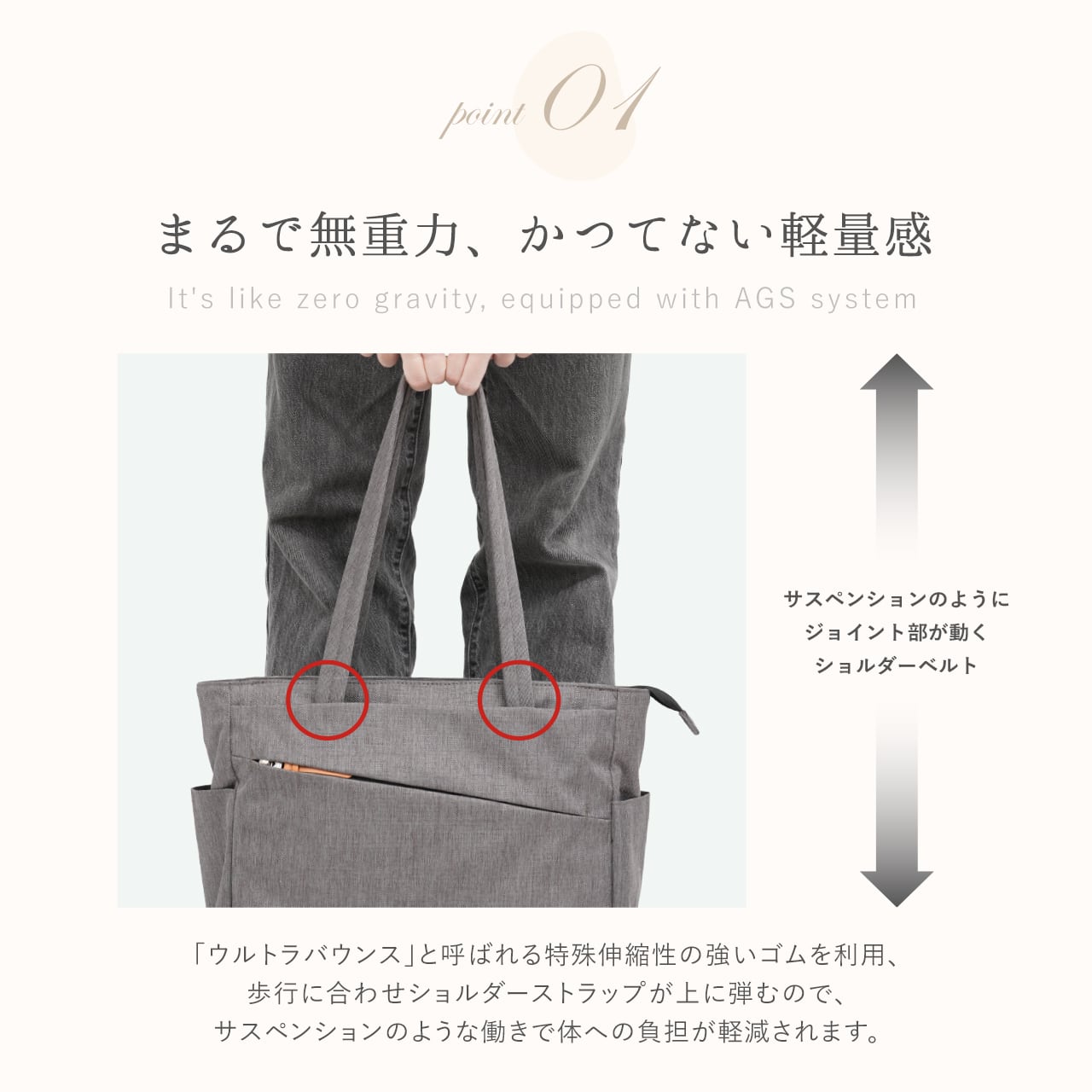 point 01

まるで無重力、かつてない軽量感

It's like zero gravity, equipped with AGS system

サスペンションのように
ジョイント部が動く
ショルダーベルト

「ウルトラバウンス」と呼ばれる特殊伸縮性の強いゴムを利用、
歩行に合わせショルダーストラップが上に弾むので、
サスペンションのような働きで体への負担が軽減されます。