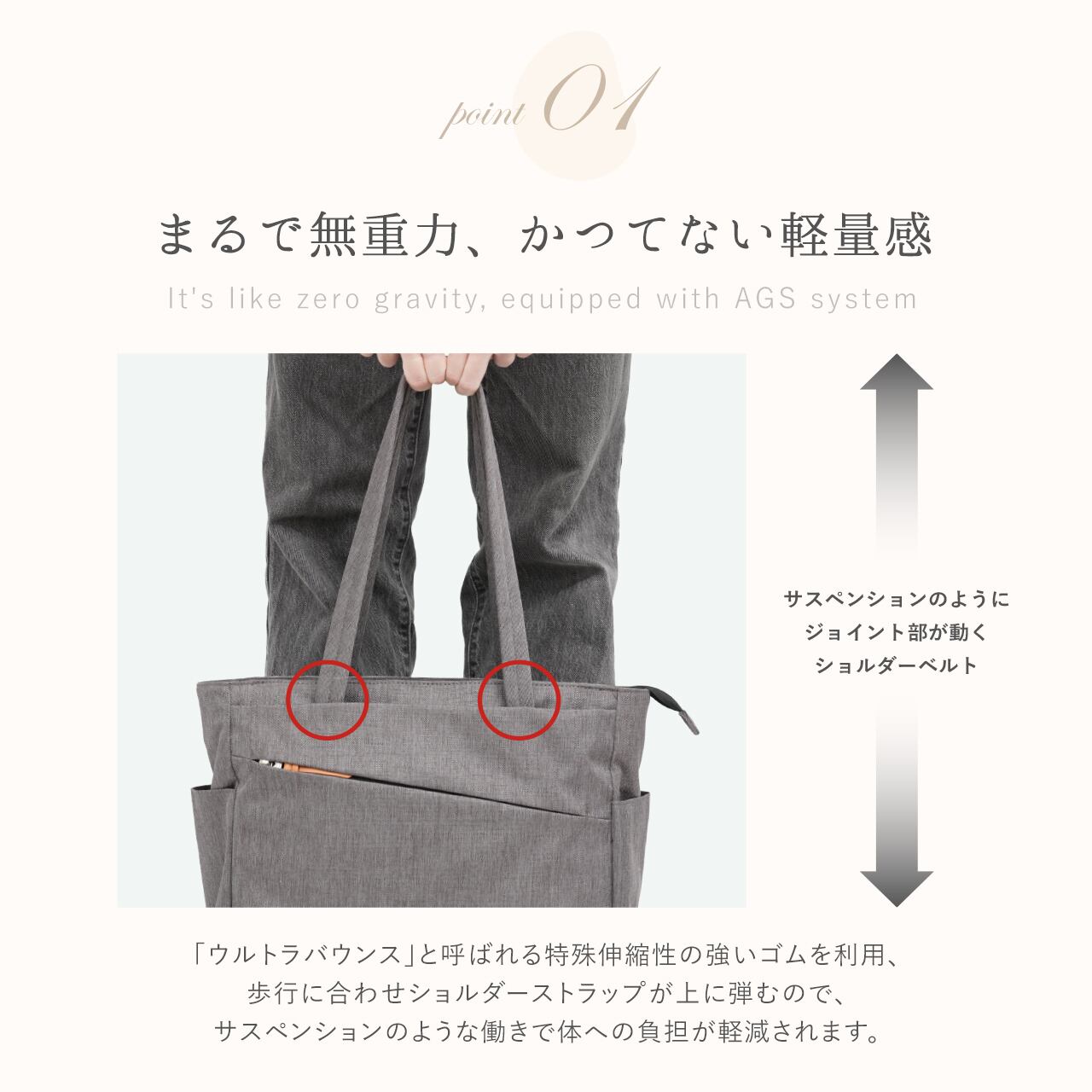 point 01

まるで無重力、かつてない軽量感

It's like zero gravity, equipped with AGS system

サスペンションのように
ジョイント部が動く
ショルダーベルト

「ウルトラバウンス」と呼ばれる特殊伸縮性の強いゴムを利用、
歩行に合わせショルダーストラップが上に弾むので、
サスペンションのような働きで体への負担が軽減されます。