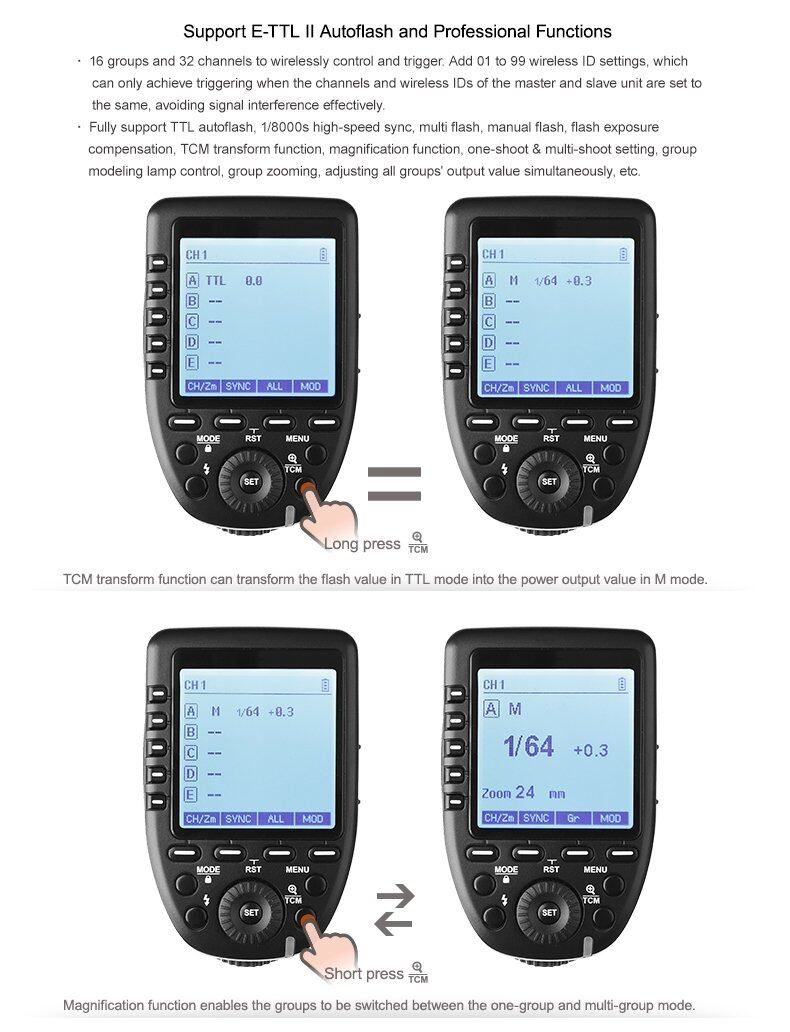 Support E-TTL II Autoflash and Professional Functions

· 16 groups and 32 channels to wirelessly control and trigger. Add 01 to 99 wireless ID settings, which can only achieve triggering when the channels and wireless IDs of the master and slave unit are set to the same, avoiding signal interference effectively.

· Fully support TTL autoflash, 1/8000s high-speed sync, multi flash, manual flash, flash exposure compensation, TCM transform function, magnification function, one-shoot & multi-shoot setting, group modeling lamp control, group zooming, adjusting all groups' output value simultaneously, etc.

CH 1
A TTL 0.0
B --
C --
D --
E --
CH/Zm SYNC ALL MOD
MODE RST MENU
TCM
SET

CH 1
A M 1/64 +0.3
B --
C --
D --
E --
CH/Zm SYNC ALL MOD
MODE RST MENU
TCM
SET

Long press TCM

TCM transform function can transform the flash value in TTL mode into the power output value in M mode.

CH 1
A M 1/64 +0.3
B --
C --
D --
E --
CH/Zm SYNC ALL MOD
MODE RST MENU
TCM
SET

CH 1
A M
1/64 +0.3
Zoom 24 mm
CH/Zm SYNC Gr MOD
MODE RST MENU
TCM
SET

Short press TCM

Magnification function enables the groups to be switched between the one-group and multi-group mode.