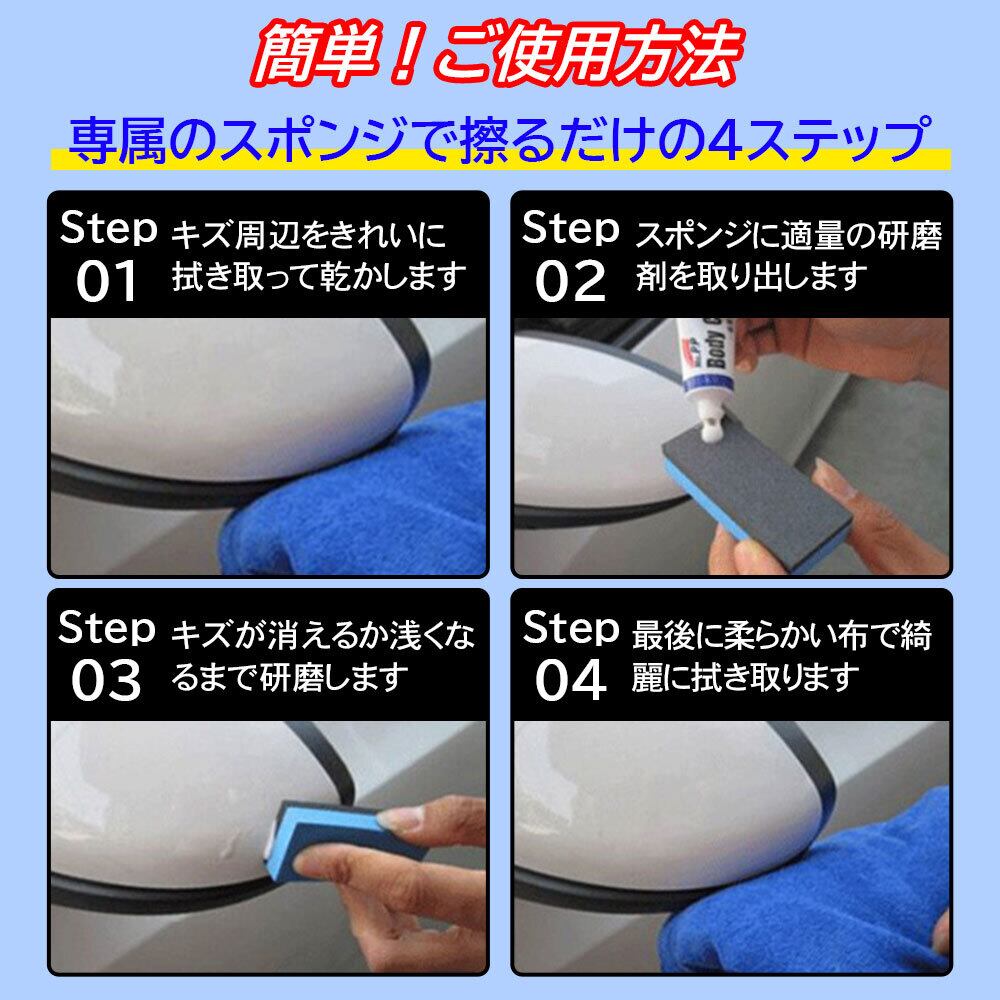 簡単！ご使用方法

専属のスポンジで擦るだけの4ステップ

Step 01 キズ周辺をきれいに拭き取って乾かします

Step 02 スポンジに適量の研磨剤を取り出します

Body

Step 03 キズが消えるか浅くなるまで研磨します

Step 04 最後に柔らかい布で綺麗に拭き取ります