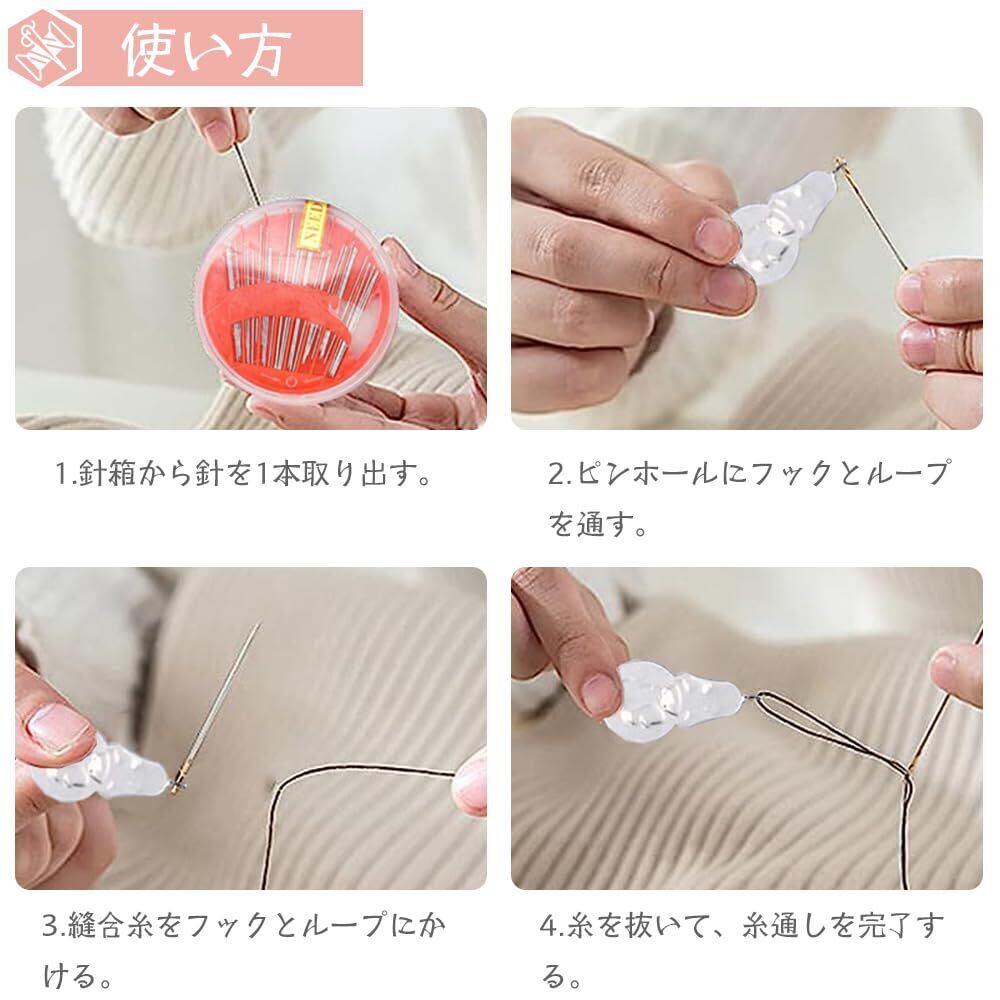 使い方

1.針箱から針を1本取り出す。

2.ピンホールにフックとループを通す。

3.縫合糸をフックとループにかける。

4.糸を抜いて、糸通しを完了する。