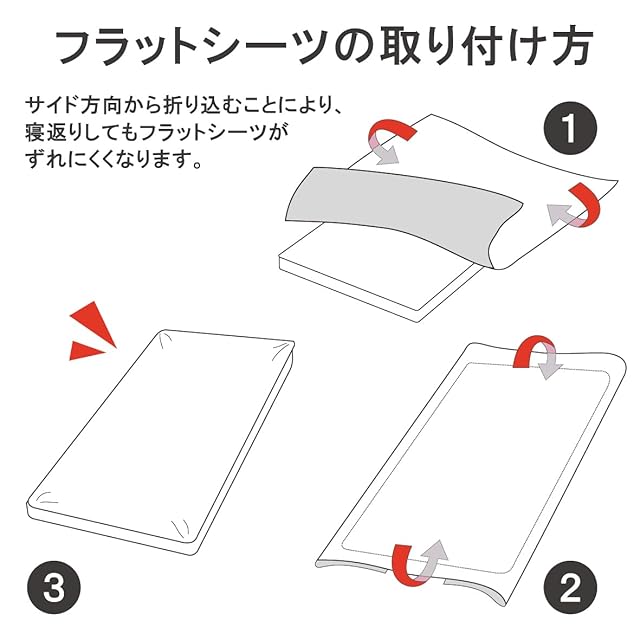 フラットシーツの取り付け方

サイド方向から折り込むことにより、寝返りしてもフラットシーツがずれにくくなります。

1

3

2