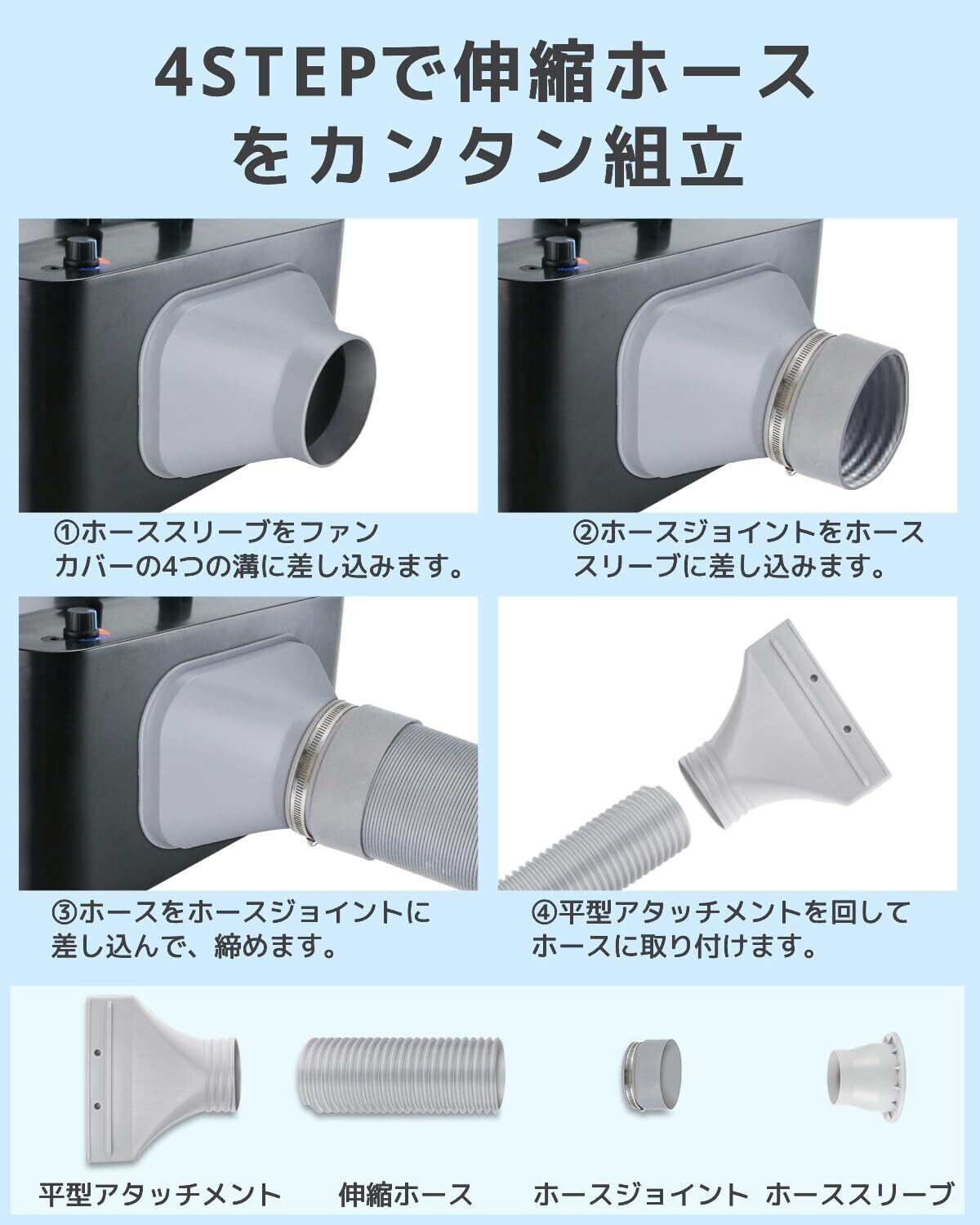 4STEPで伸縮ホースをカンタン組立

①ホーススリーブをファンカバーの4つの溝に差し込みます。

②ホースジョイントをホーススリーブに差し込みます。

③ホースをホースジョイントに差し込んで、締めます。

④平型アタッチメントを回してホースに取り付けます。

平型アタッチメント　伸縮ホース　ホースジョイント　ホーススリーブ