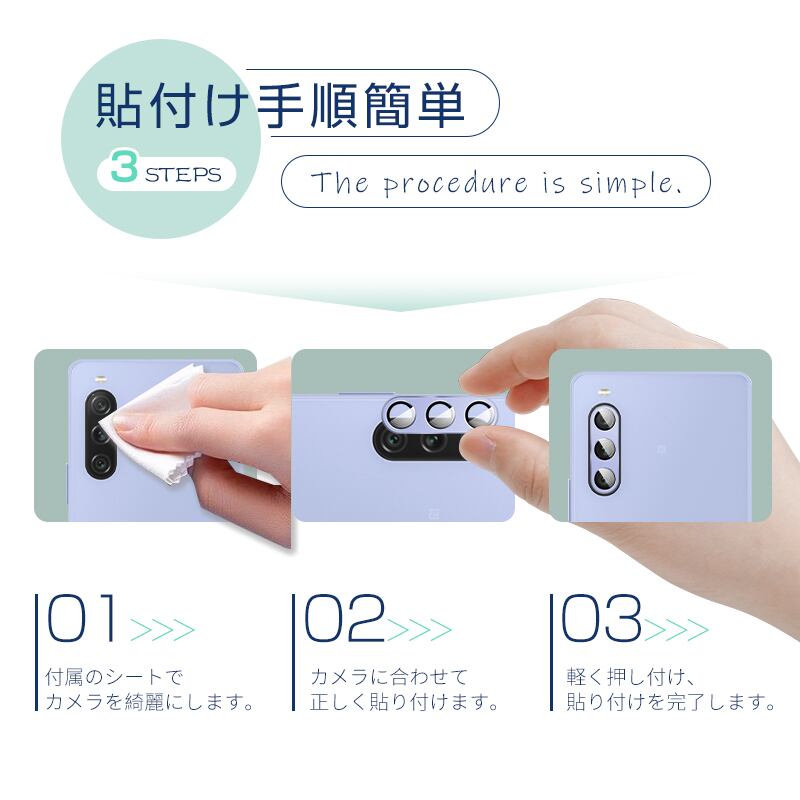 貼付け手順簡単

3 STEPS

The procedure is simple.

01 >>>
付属のシートで
カメラを綺麗にします。

02 >>>
カメラに合わせて
正しく貼り付けます。

03 >>>
軽く押し付け、
貼り付けを完了します。