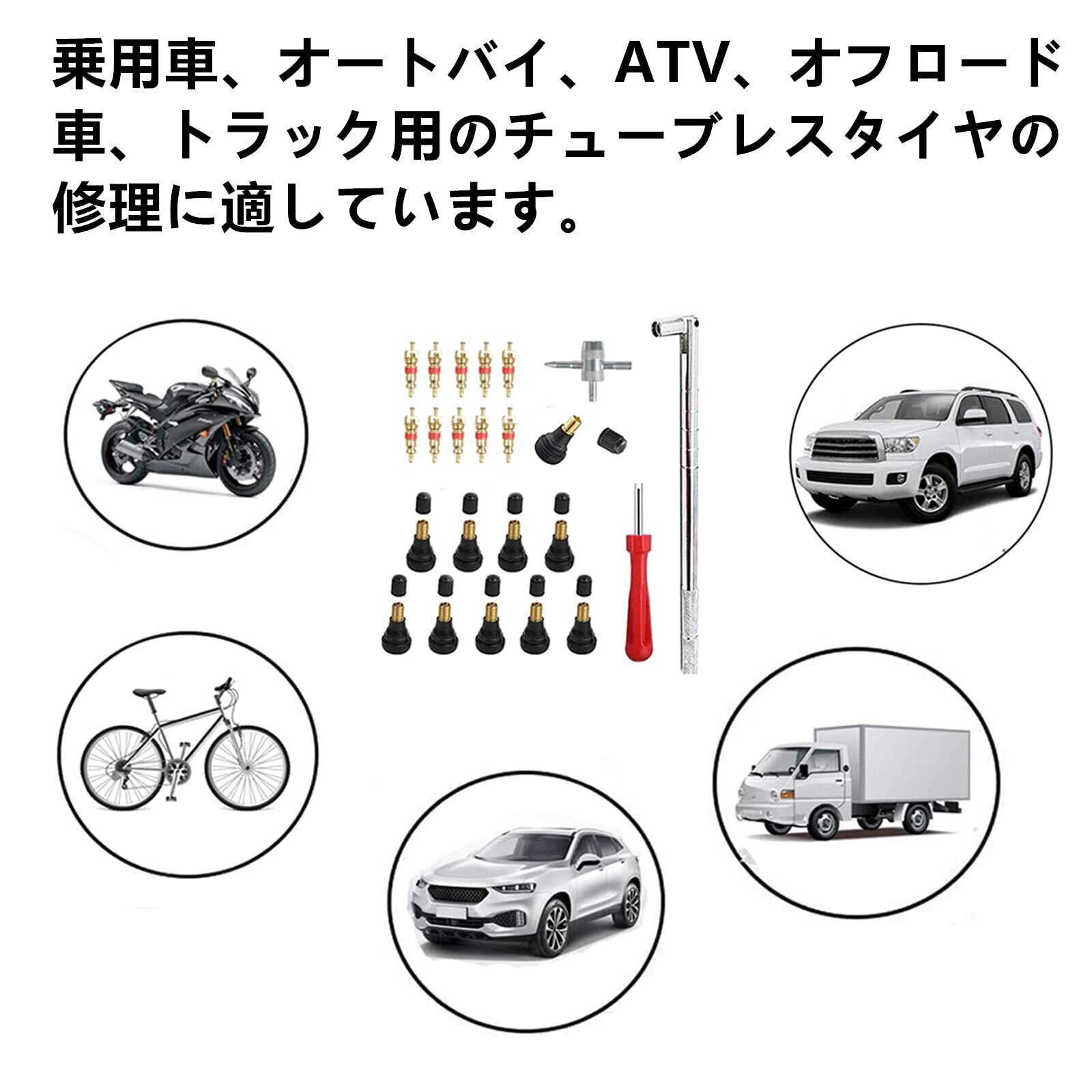 乗用車、オートバイ、ATV、オフロード車、トラック用のチューブレスタイヤの修理に適しています。