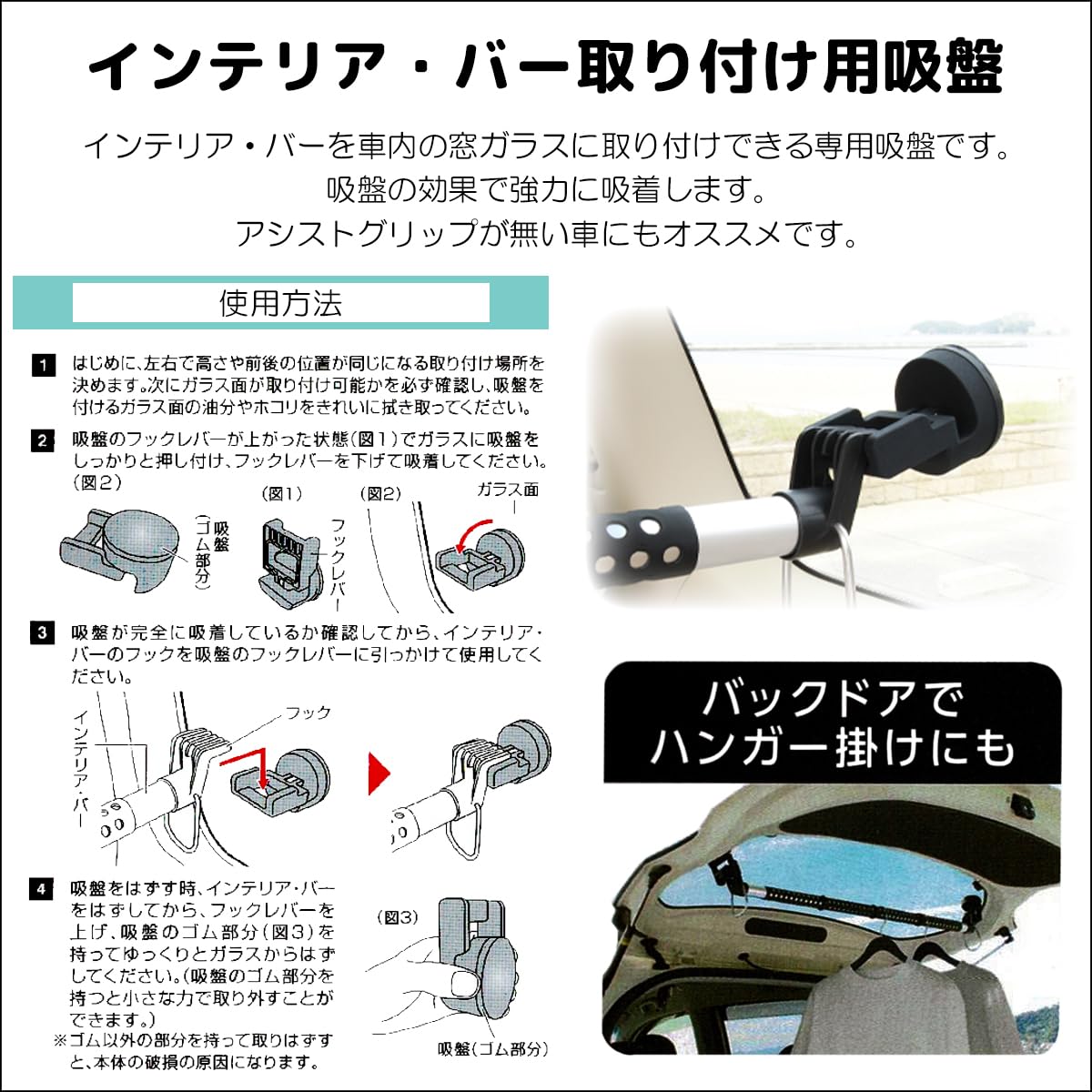 インテリア・バー取り付け用吸盤

インテリア・バーを車内の窓ガラスに取り付けできる専用吸盤です。
吸盤の効果で強力に吸着します。
アシストグリップが無い車にもオススメです。

使用方法

1 はじめに、左右で高さや前後の位置が同じになる取り付け場所を決めます。次にガラス面が取り付け可能かを必ず確認し、吸盤を付けるガラス面の油分やホコリをきれいに拭き取ってください。

2 吸盤のフックレバーが上がった状態(図1)でガラスに吸盤をしっかりと押し付け、フックレバーを下げて吸着してください。(図2)

吸盤(ゴム部分)

(図1)

フックレバー

(図2)

ガラス面

3 吸盤が完全に吸着しているか確認してから、インテリア・バーのフックを吸盤のフックレバーに引っかけて使用してください。

インテリア・バー

フック

4 吸盤をはずす時、インテリア・バーをはずしてから、フックレバーを上げ、吸盤のゴム部分(図3)を持ってゆっくりとガラスからはずしてください。(吸盤のゴム部分を持つと小さな力で取り外すことができます。)
※ゴム以外の部分を持って取りはずすと、本体の破損の原因になります。

(図3)

吸盤(ゴム部分)

バックドアで
ハンガー掛けにも