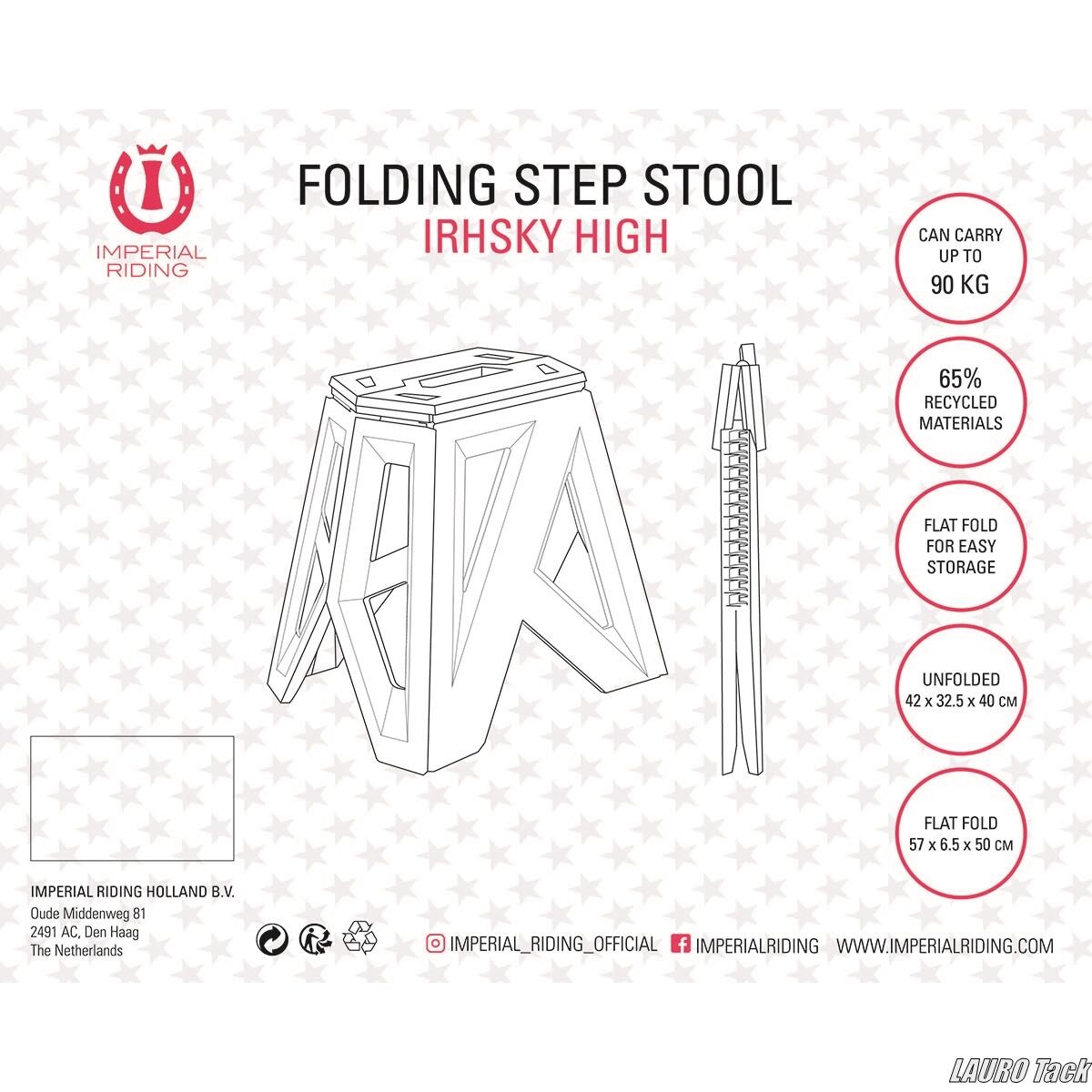 IMPERIAL RIDING

FOLDING STEP STOOL
IRHSKY HIGH

CAN CARRY UP TO
90 KG

65%
RECYCLED MATERIALS

FLAT FOLD FOR EASY STORAGE

UNFOLDED
42 x 32.5 x 40 CM

FLAT FOLD
57 x 6.5 x 50 CM

IMPERIAL RIDING HOLLAND B.V.
Oude Middenweg 81
2491 AC, Den Haag
The Netherlands

IMPERIAL_RIDING_OFFICIAL IMPERIALRIDING WWW.IMPERIALRIDING.COM

LAURO Tack