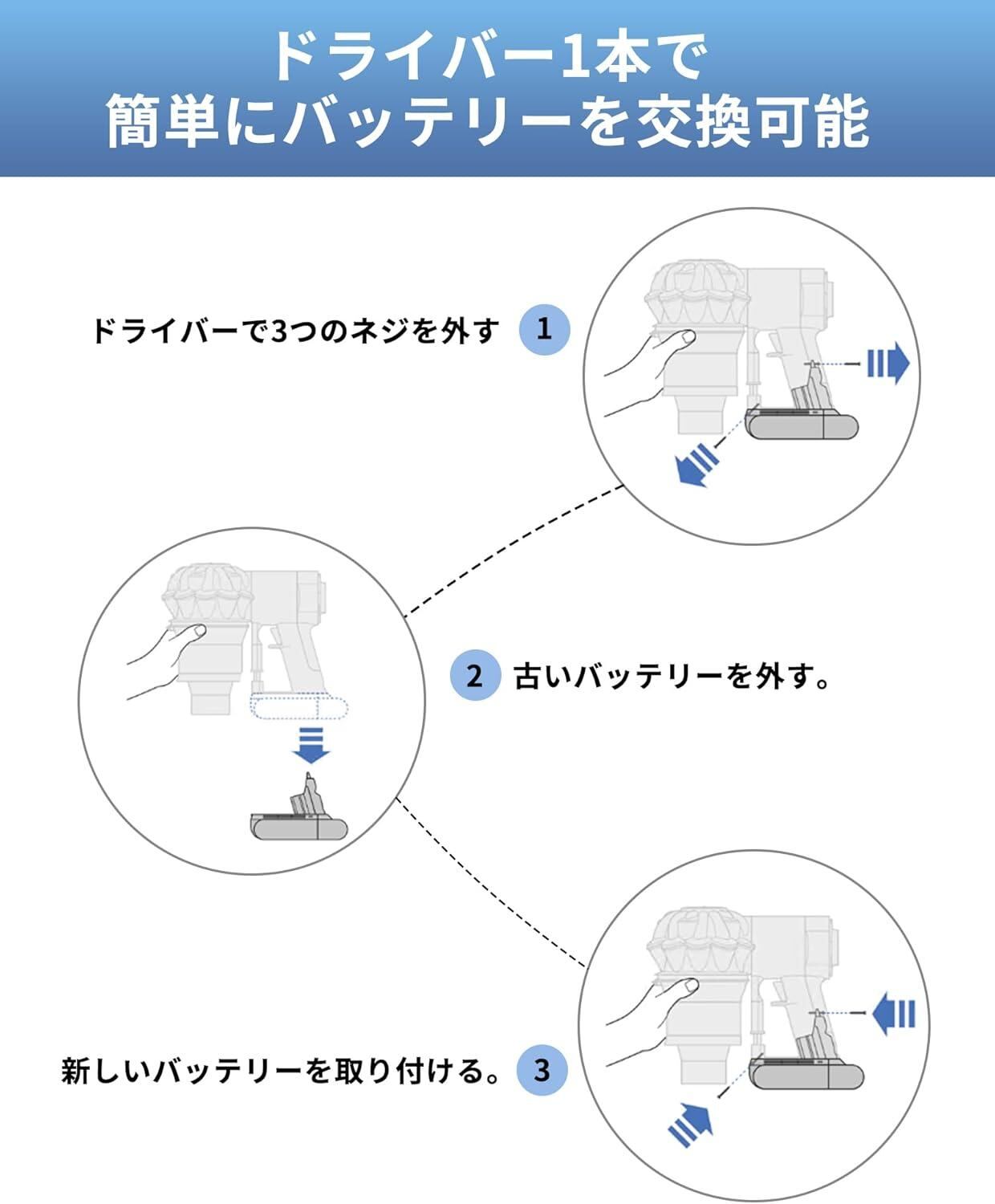 ドライバー1本で
簡単にバッテリーを交換可能

ドライバーで3つのネジを外す 1

2 古いバッテリーを外す。

新しいバッテリーを取り付ける。 3