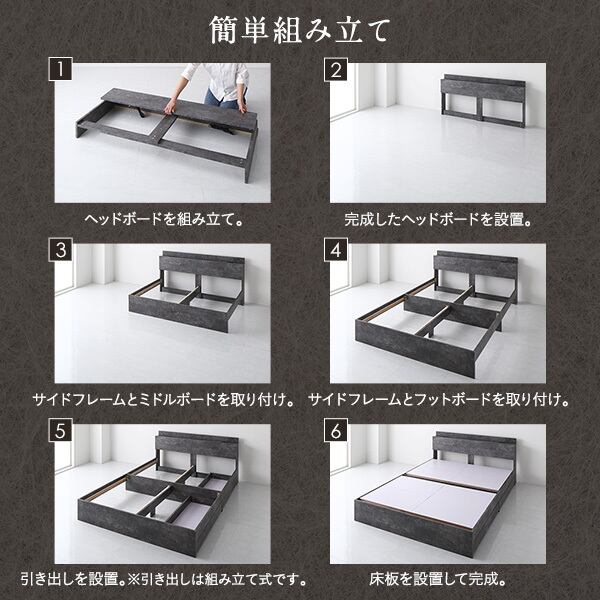 簡単組み立て

1

ヘッドボードを組み立て。

2

完成したヘッドボードを設置。

3

サイドフレームとミドルボードを取り付け。

4

サイドフレームとフットボードを取り付け。

5

引き出しを設置。※引き出しは組み立て式です。

6

床板を設置して完成。