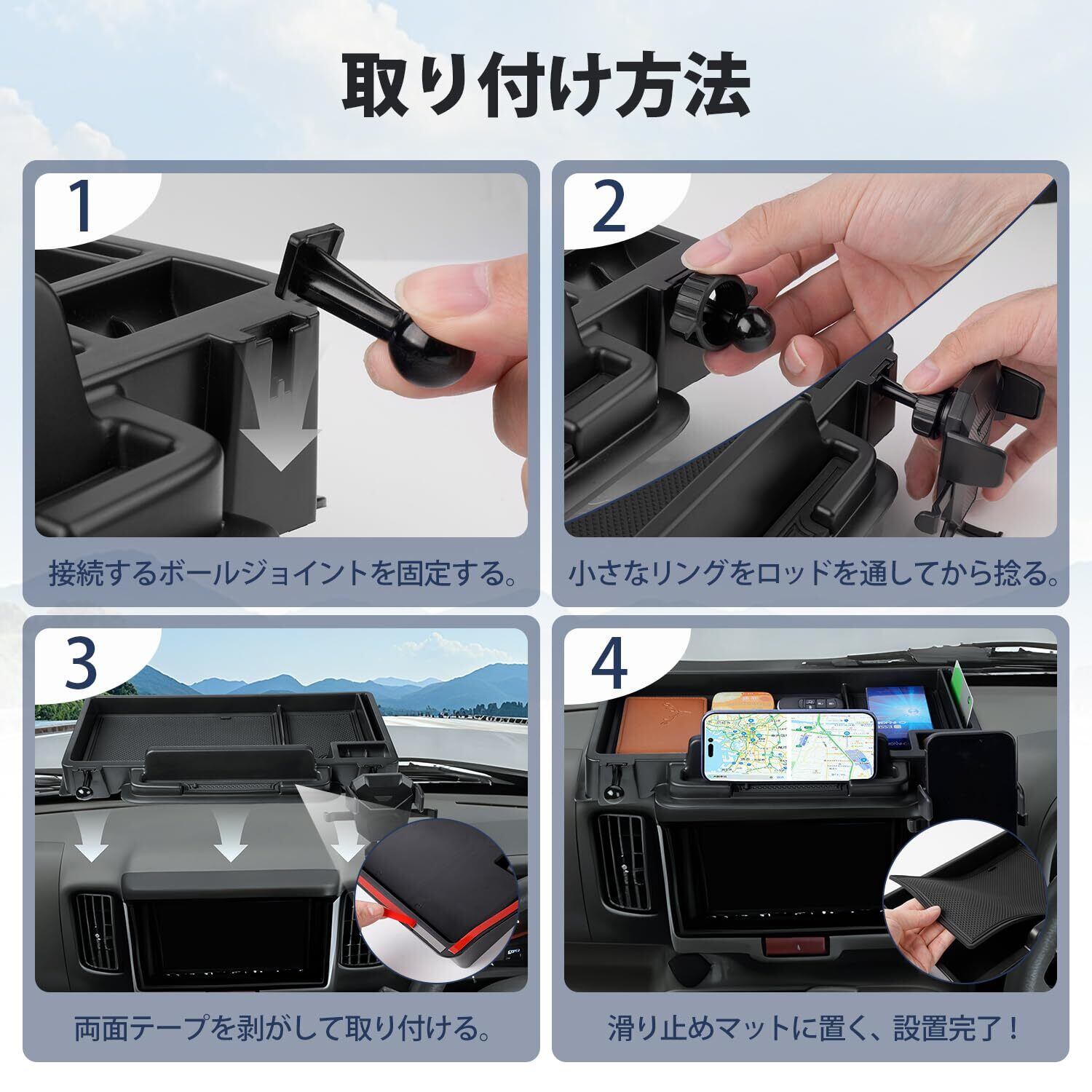 取り付け方法

1

接続するボールジョイントを固定する。

2

小さなリングをロッドを通してから捻る。

3

両面テープを剥がして取り付ける。

4

滑り止めマットに置く、設置完了！