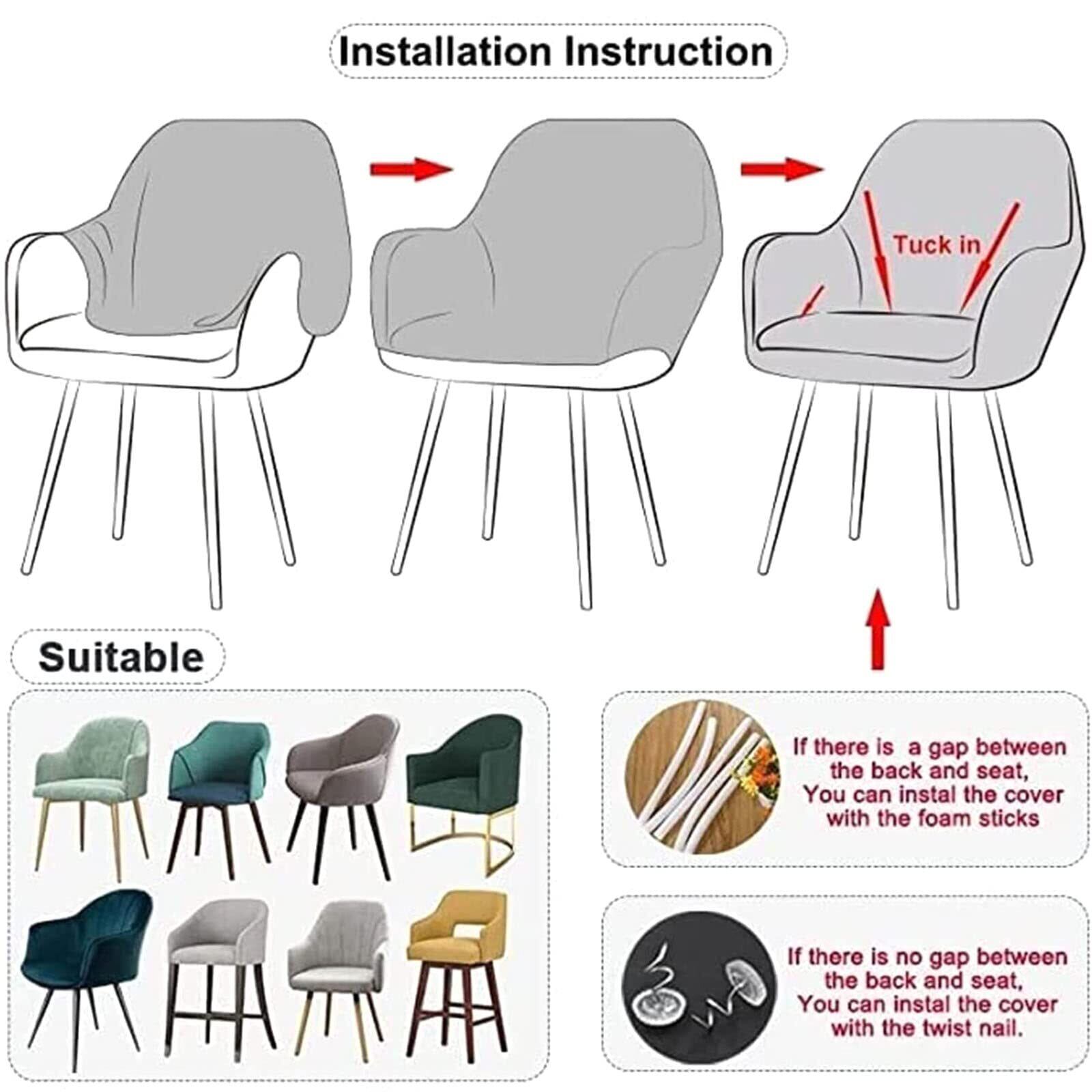 Installation Instruction

Tuck in

Suitable

If there is a gap between the back and seat, You can instal the cover with the foam sticks

If there is no gap between the back and seat, You can instal the cover with the twist nail.