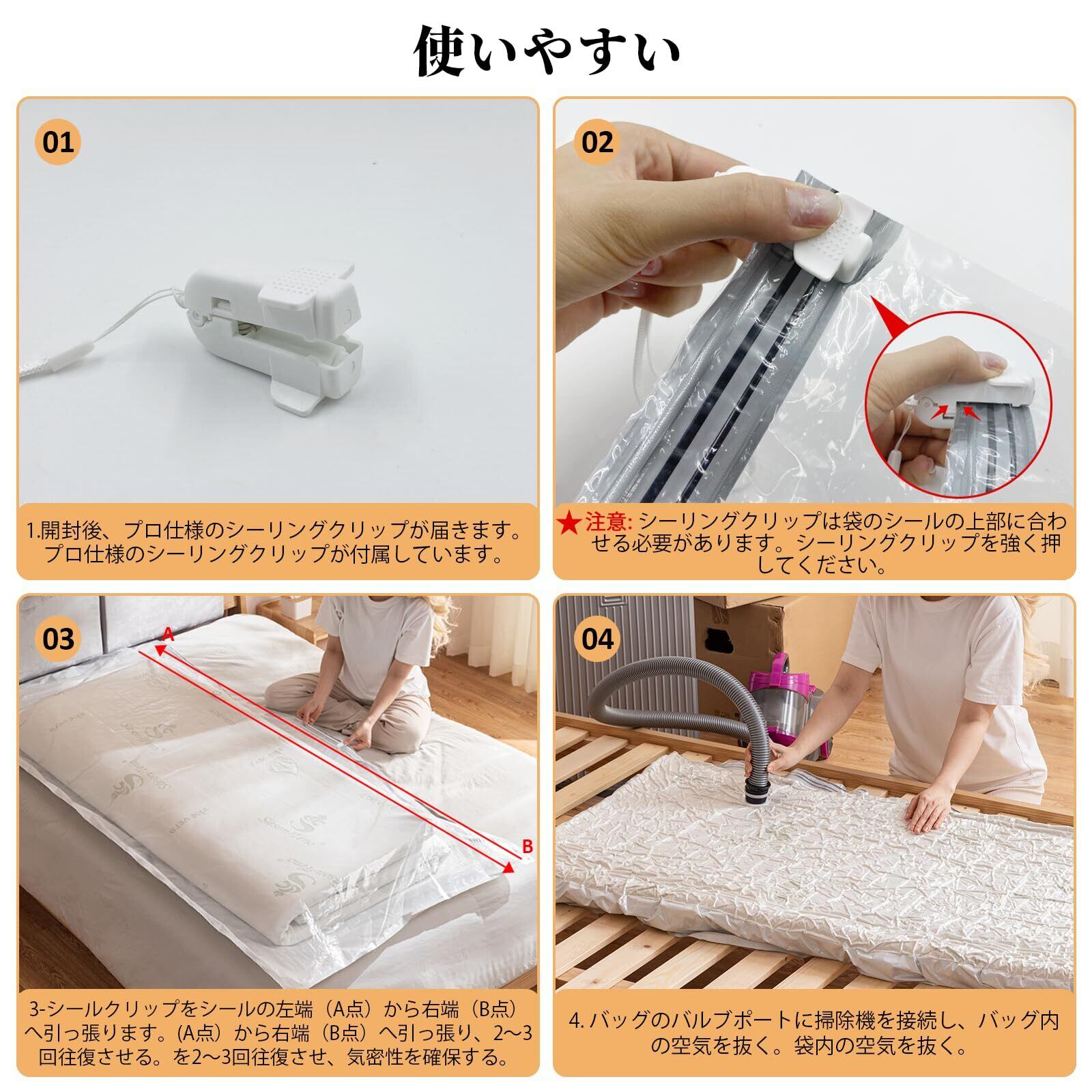 使いやすい

01

1.開封後、プロ仕様のシーリングクリップが届きます。プロ仕様のシーリングクリップが付属しています。

02

★注意: シーリングクリップは袋のシールの上部に合わせる必要があります。シーリングクリップを強く押してください。

03

A

B

3-シールクリップをシールの左端（A点）から右端（B点）へ引っ張ります。(A点）から右端（B点）へ引っ張り、2〜3回往復させる。を2〜3回往復させ、気密性を確保する。

04

4. バッグのバルブポートに掃除機を接続し、バッグ内の空気を抜く。袋内の空気を抜く。