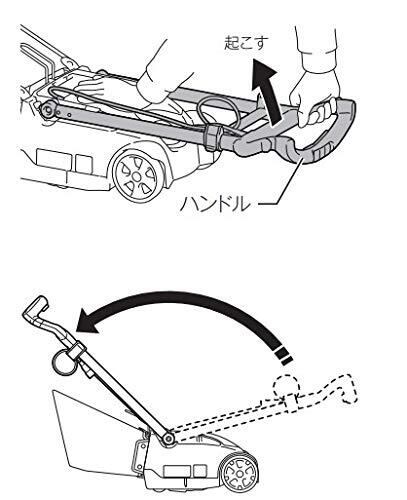 起こす

ハンドル