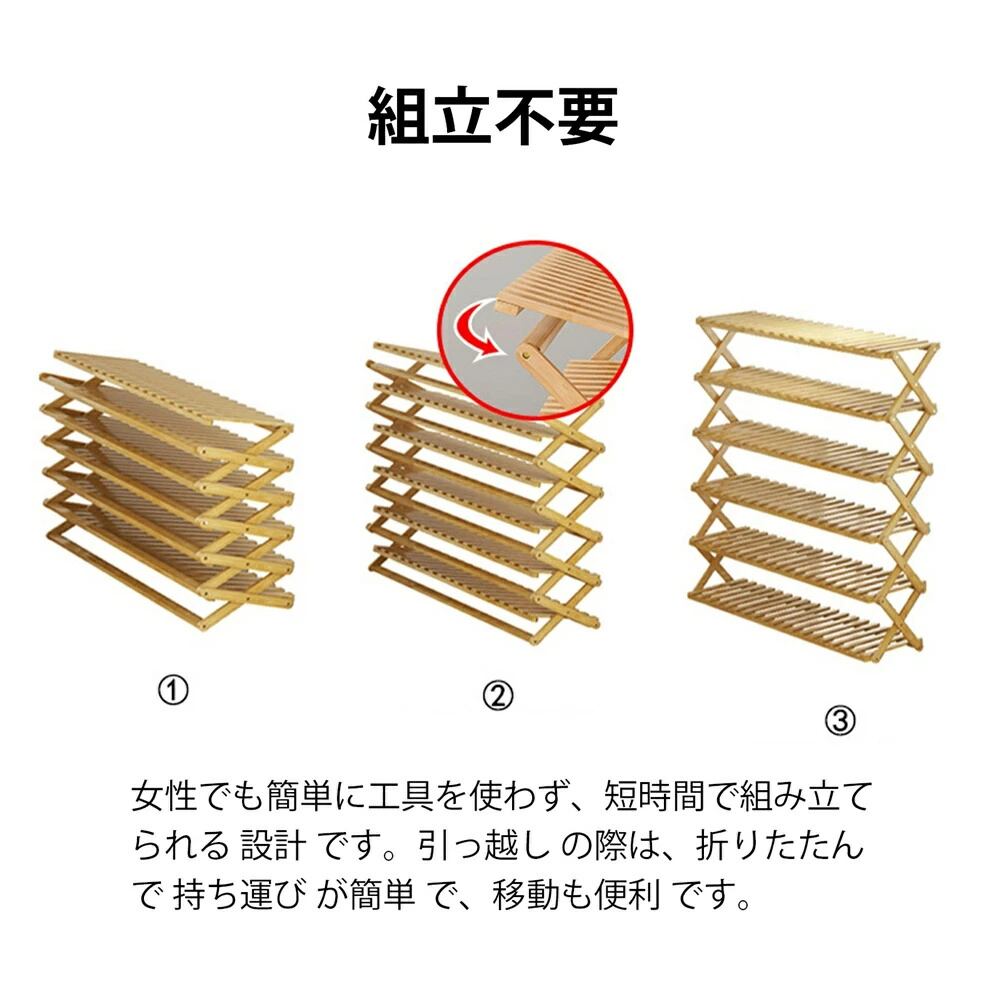 組立不要

①

②

③

女性でも簡単に工具を使わず、短時間で組み立てられる 設計 です。引っ越し の際は、折りたたんで 持ち運び が簡単 で、移動も便利 です。