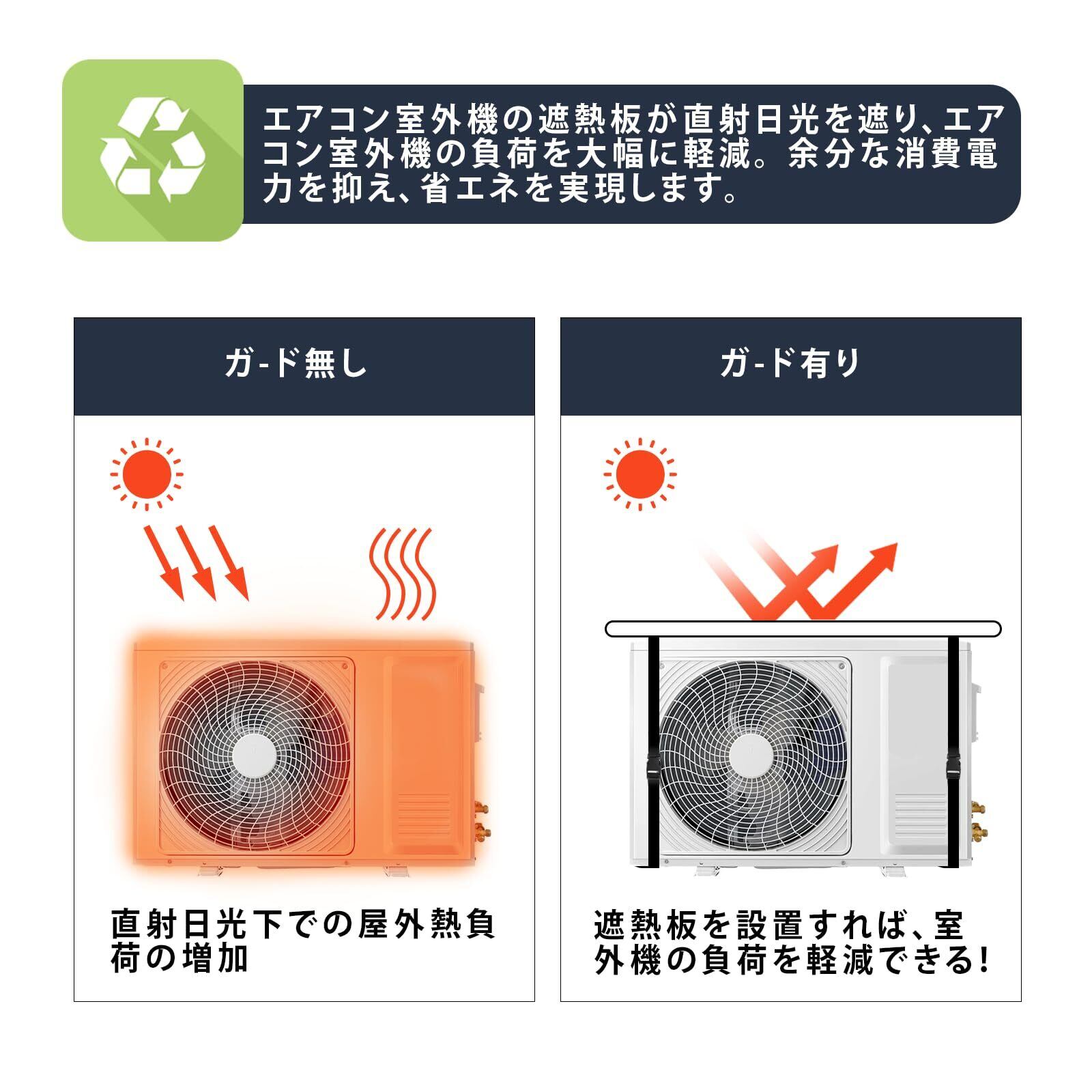 エアコン室外機の遮熱板が直射日光を遮り、エアコン室外機の負荷を大幅に軽減。余分な消費電力を抑え、省エネを実現します。

ガ-ド無し

直射日光下での屋外熱負荷の増加

ガ-ド有り

遮熱板を設置すれば、室外機の負荷を軽減できる!