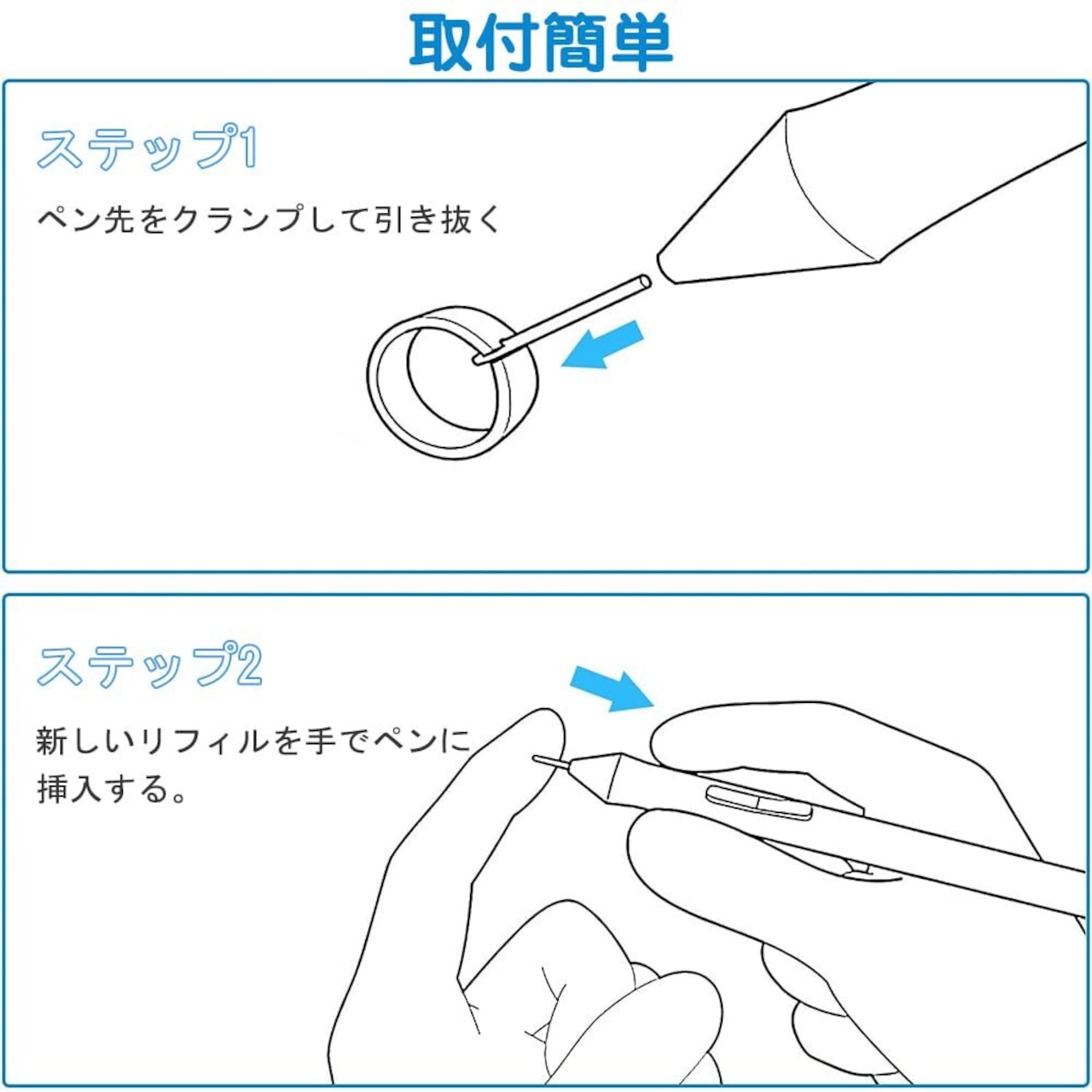 取付簡単

ステップ1

ペン先をクランプして引き抜く

ステップ2

新しいリフィルを手でペンに挿入する。