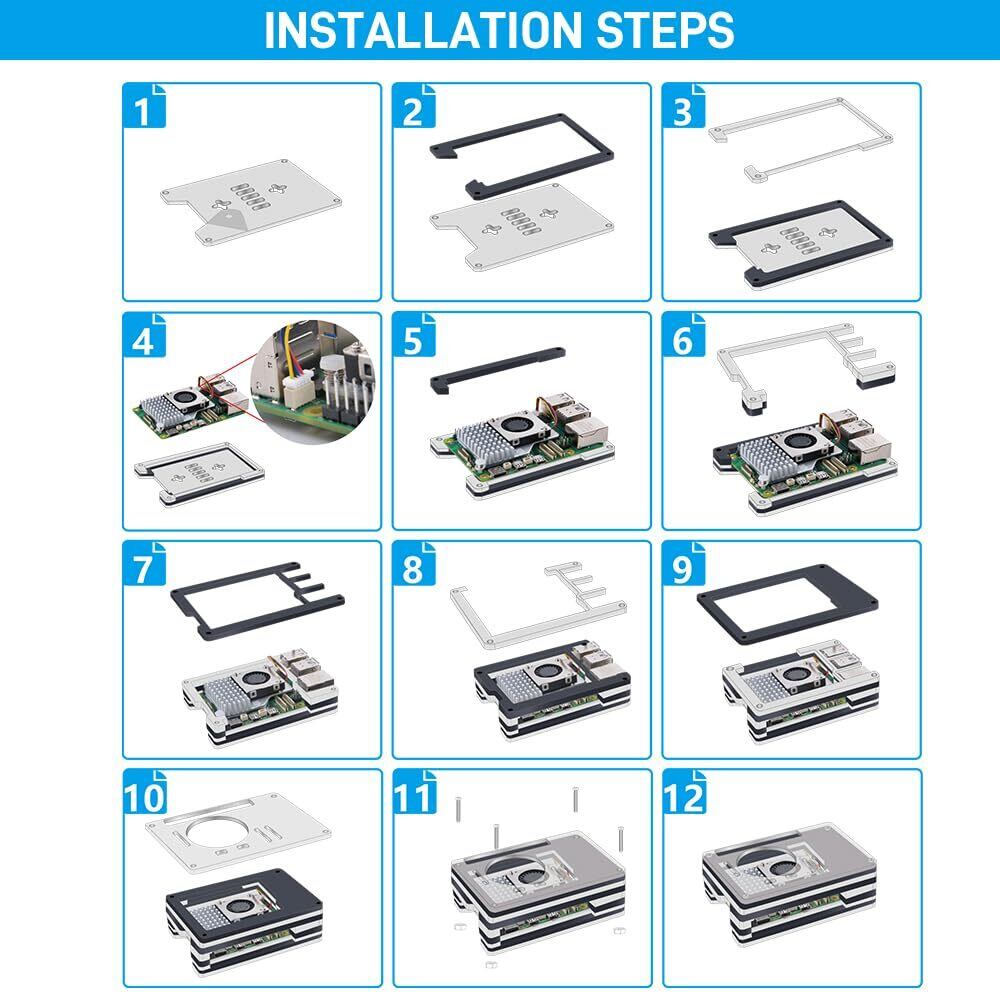 INSTALLATION STEPS

1

2

3

4

5

6

7

8

9

10

11

12