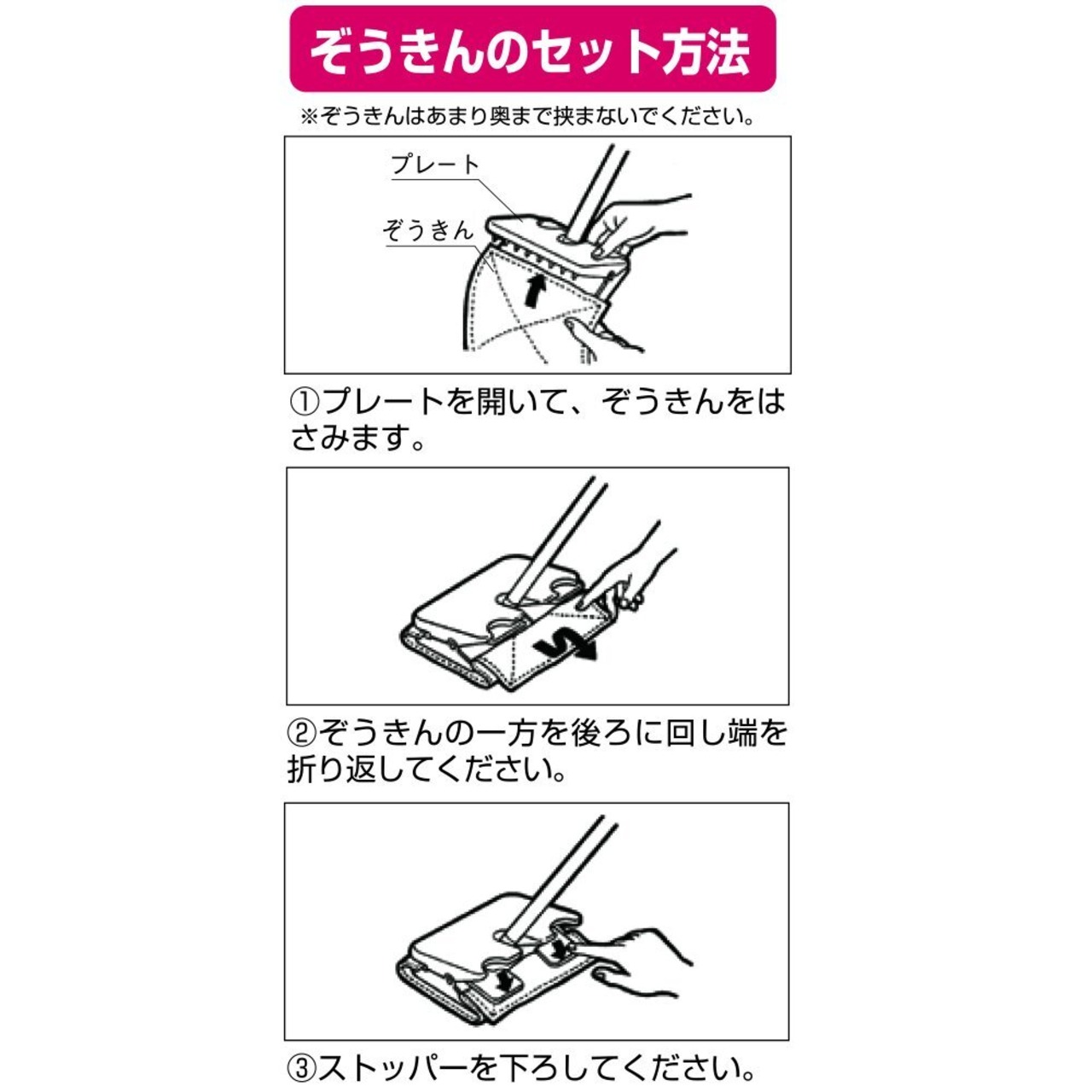 ぞうきんのセット方法

※ぞうきんはあまり奥まで挟まないでください。

プレート
ぞうきん

①プレートを開いて、ぞうきんをはさみます。

②ぞうきんの一方を後ろに回し端を折り返してください。

③ストッパーを下ろしてください。