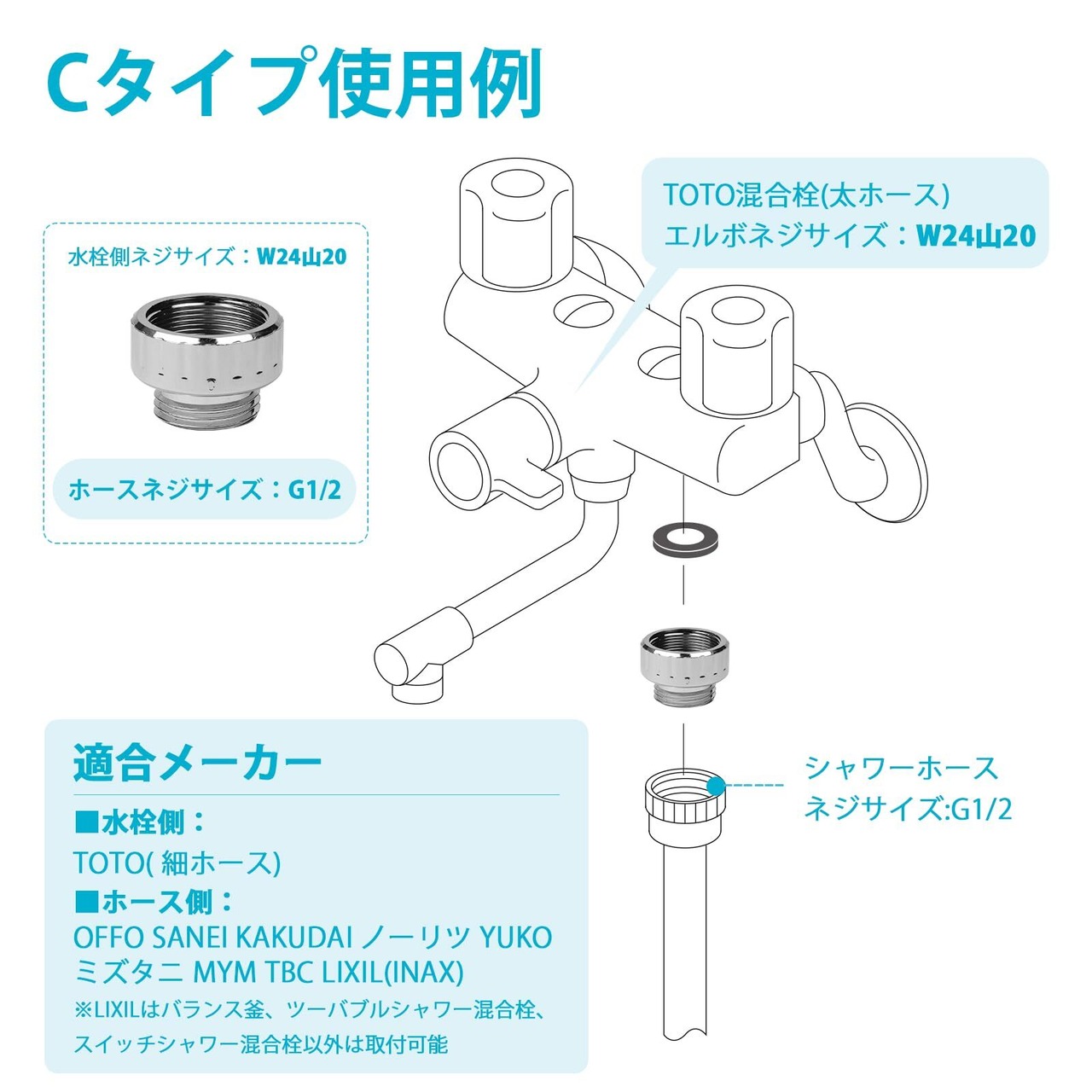 Cタイプ使用例

水栓側ネジサイズ：W24山20

ホースネジサイズ：G1/2

TOTO混合栓(太ホース)
エルボネジサイズ：W24山20

シャワーホース
ネジサイズ:G1/2

適合メーカー

■水栓側：
TOTO( 細ホース)
■ホース側：
OFFO SANEI KAKUDAI ノーリツ YUKO ミズタニ MYM TBC LIXIL(INAX)
※LIXILはバランス釜、ツーバブルシャワー混合栓、スイッチシャワー混合栓以外は取付可能