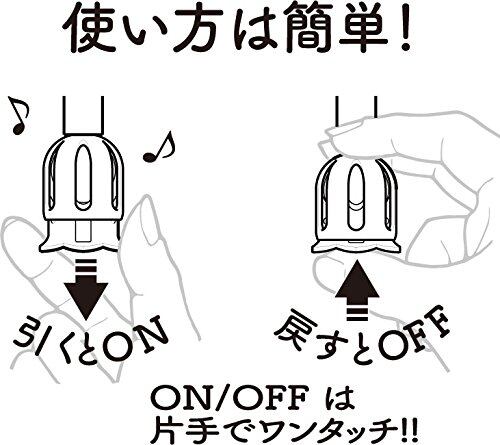 使い方は簡単！

引くとON

戻すとOFF

ON/OFF は
片手でワンタッチ!!