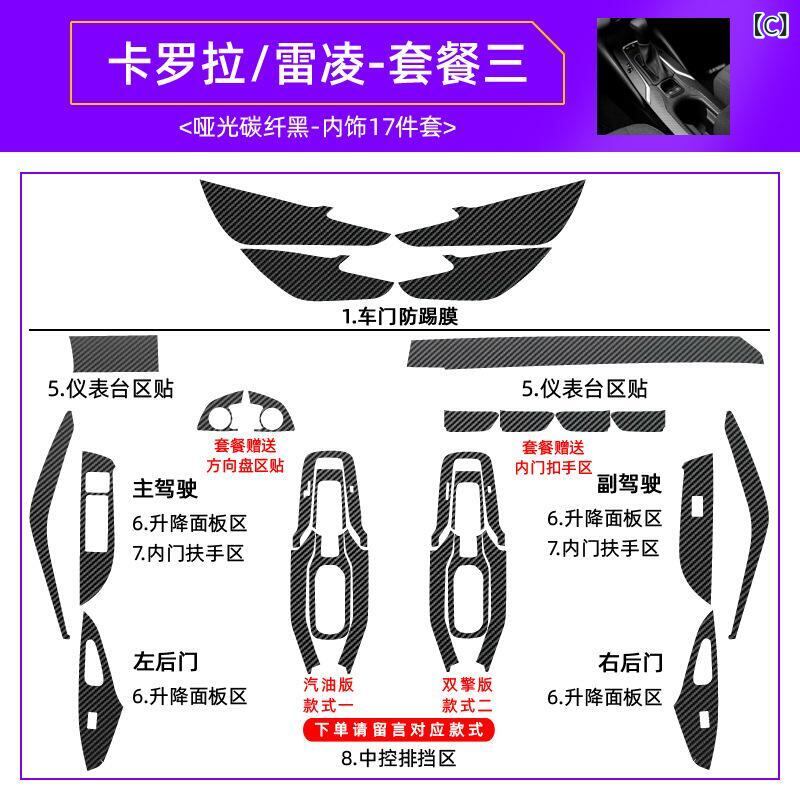 卡罗拉/雷凌-套餐三

<哑光碳纤黑-内饰17件套>

【C】

1.车门防踢膜

5.仪表台区贴

5.仪表台区贴

套餐赠送
方向盘区贴

套餐赠送
内门扣手区

主驾驶
6.升降面板区
7.内门扶手区

副驾驶
6.升降面板区
7.内门扶手区

左后门
6.升降面板区

右后门
6.升降面板区

汽油版
款式一

双擎版
款式二

下单请留言对应款式

8.中控排挡区