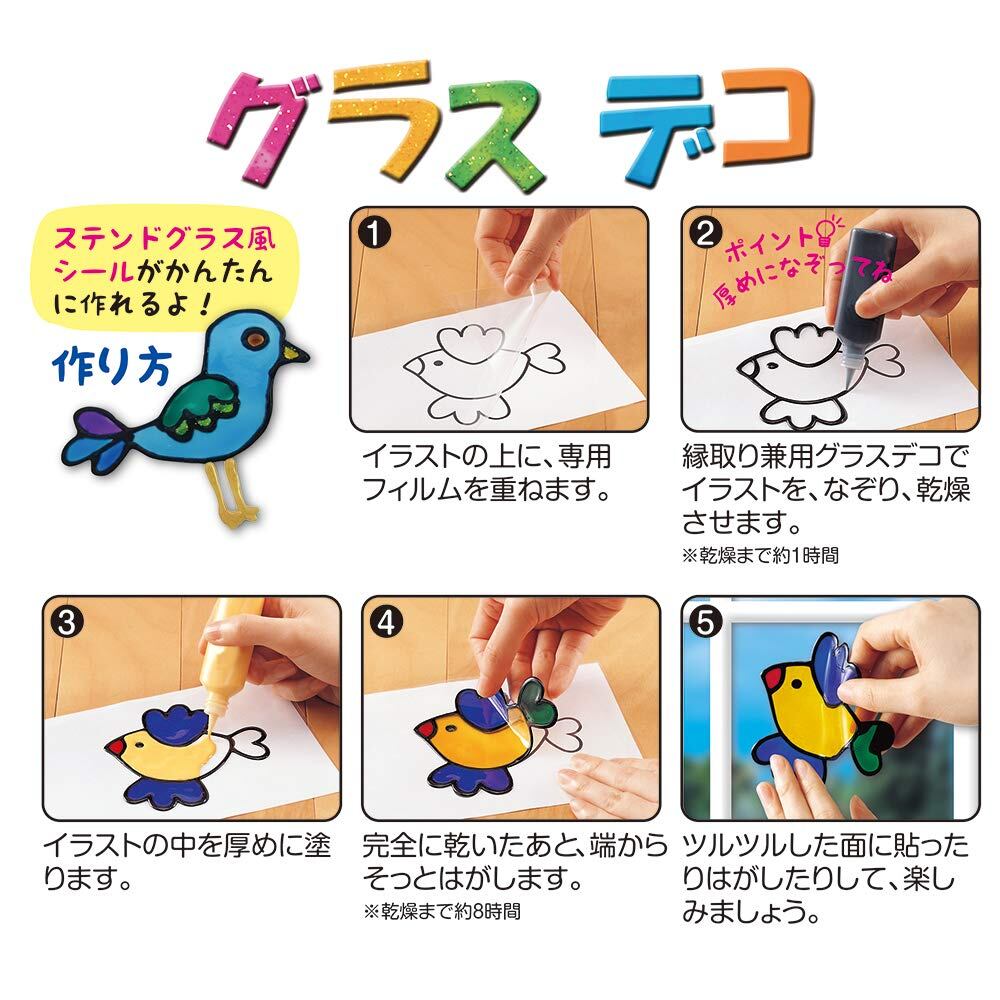 グラス デコ

ステンドグラス風シールがかんたんに作れるよ！

作り方

1
イラストの上に、専用フィルムを重ねます。

2
ポイント
厚めになぞってね
縁取り兼用グラスデコでイラストを、なぞり、乾燥させます。
※乾燥まで約1時間

3
イラストの中を厚めに塗ります。

4
完全に乾いたあと、端からそっとはがします。
※乾燥まで約8時間

5
ツルツルした面に貼ったりはがしたりして、楽しみましょう。