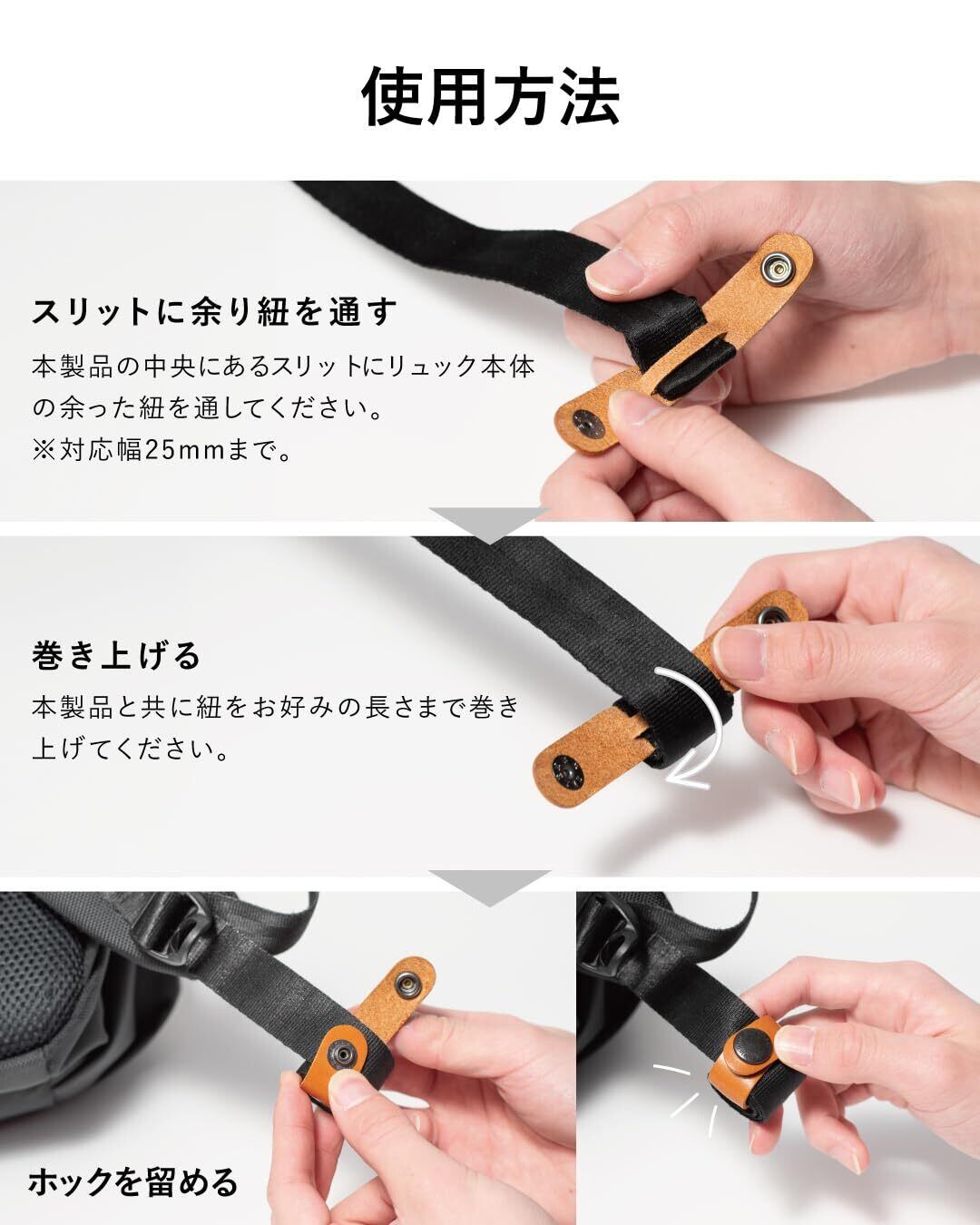 使用方法

スリットに余り紐を通す

本製品の中央にあるスリットにリュック本体の余った紐を通してください。
※対応幅25mmまで。

巻き上げる

本製品と共に紐をお好みの長さまで巻き上げてください。

ホックを留める