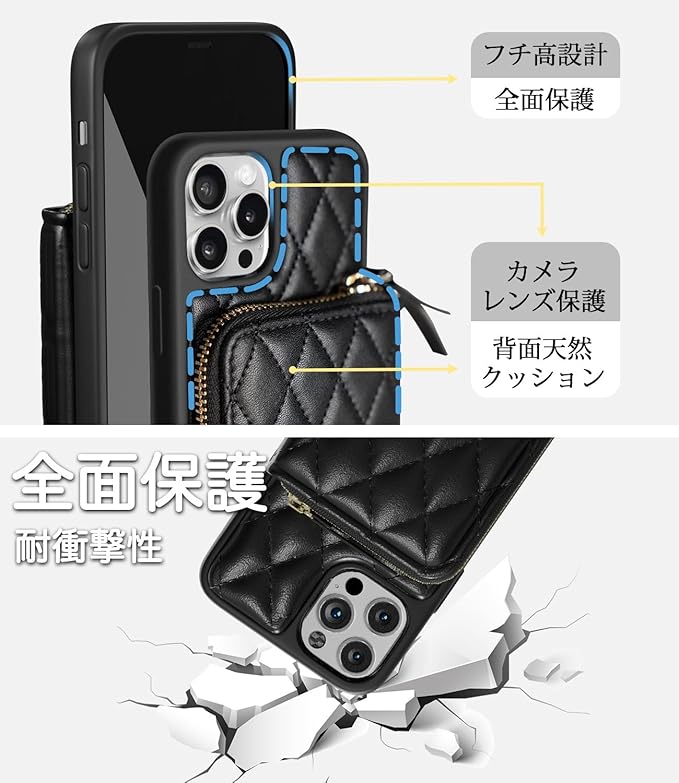 フチ高設計
全面保護

カメラ
レンズ保護

背面天然
クッション

全面保護
耐衝撃性