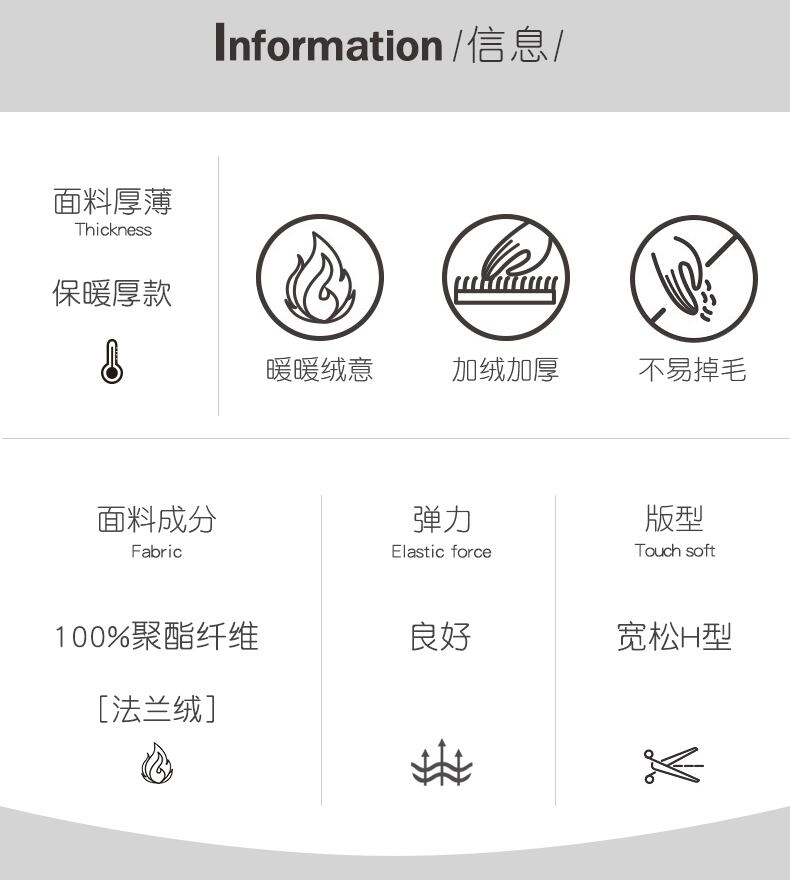 Information /信息/

面料厚薄
Thickness

保暖厚款

暖暖绒意

加绒加厚

不易掉毛

面料成分
Fabric

100%聚酯纤维

[法兰绒]

弹力
Elastic force

良好

版型
Touch soft

宽松H型