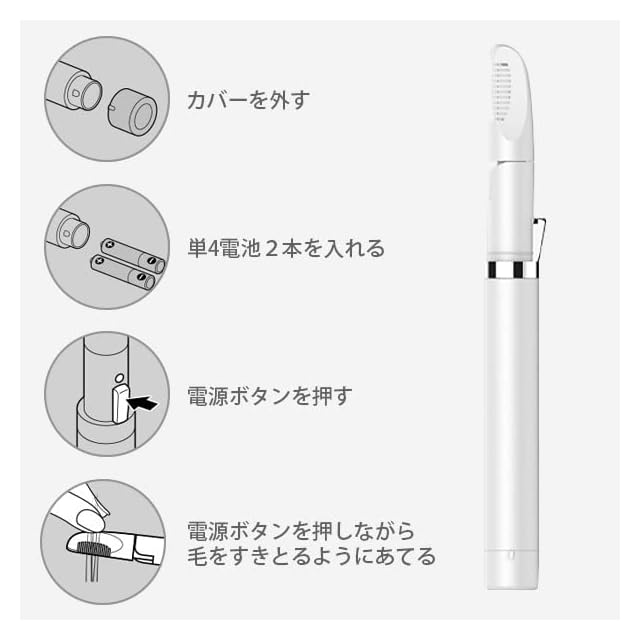 カバーを外す

単4電池２本を入れる

電源ボタンを押す

電源ボタンを押しながら
毛をすきとるようにあてる