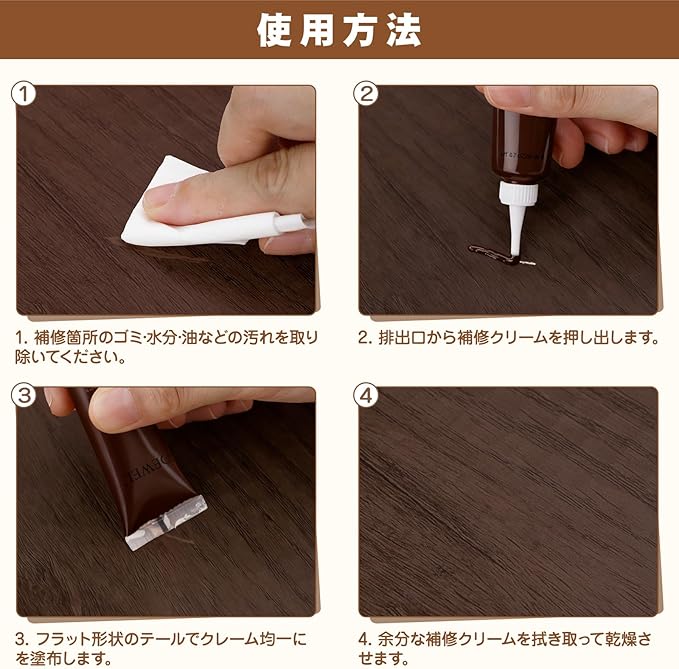 使用方法

①

1. 補修箇所のゴミ·水分·油などの汚れを取り除いてください。

②

2. 排出口から補修クリームを押し出します。

③

3. フラット形状のテールでクレーム均一にを塗布します。

④

4. 余分な補修クリームを拭き取って乾燥させます。