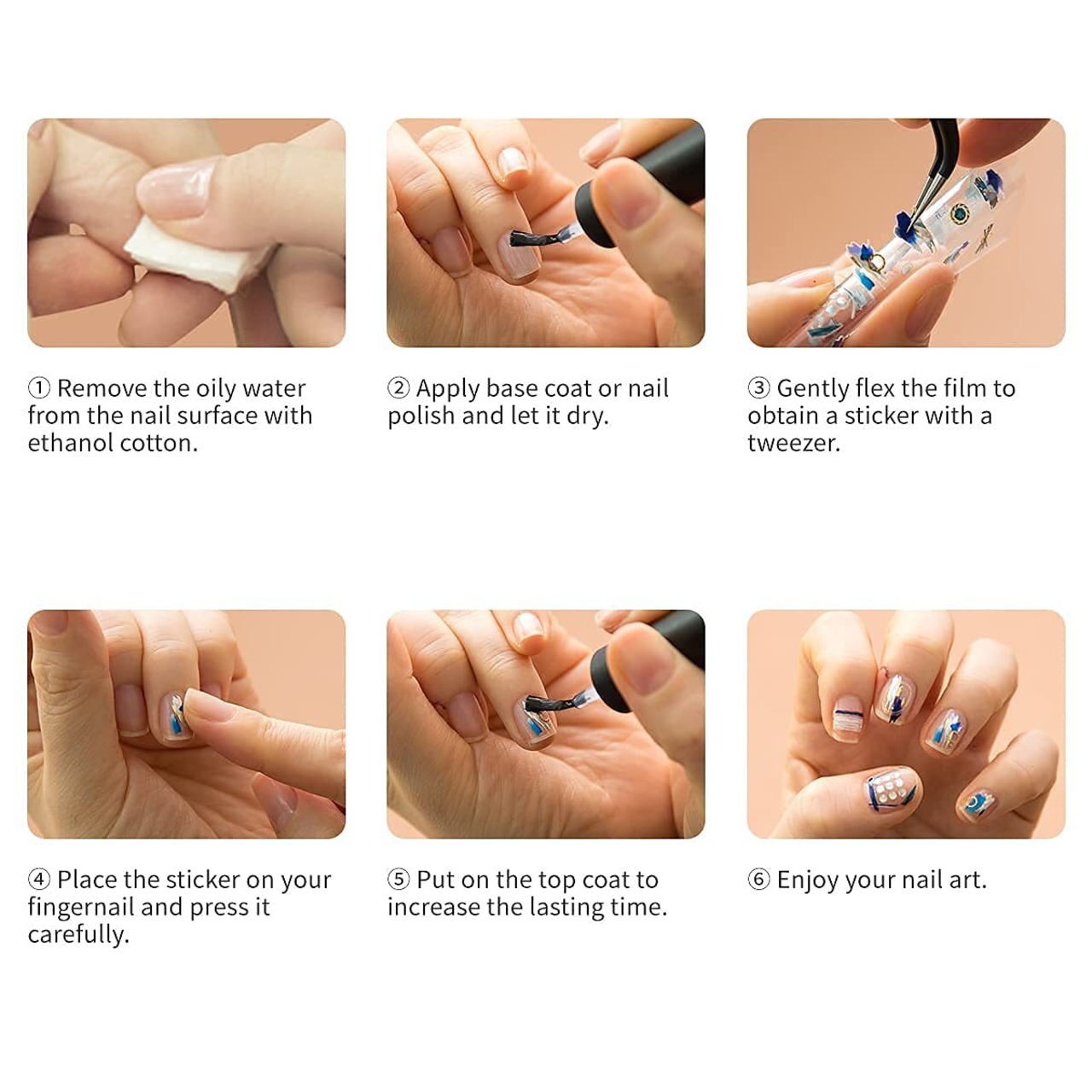 ① Remove the oily water from the nail surface with ethanol cotton.

② Apply base coat or nail polish and let it dry.

③ Gently flex the film to obtain a sticker with a tweezer.

④ Place the sticker on your fingernail and press it carefully.

⑤ Put on the top coat to increase the lasting time.

⑥ Enjoy your nail art.