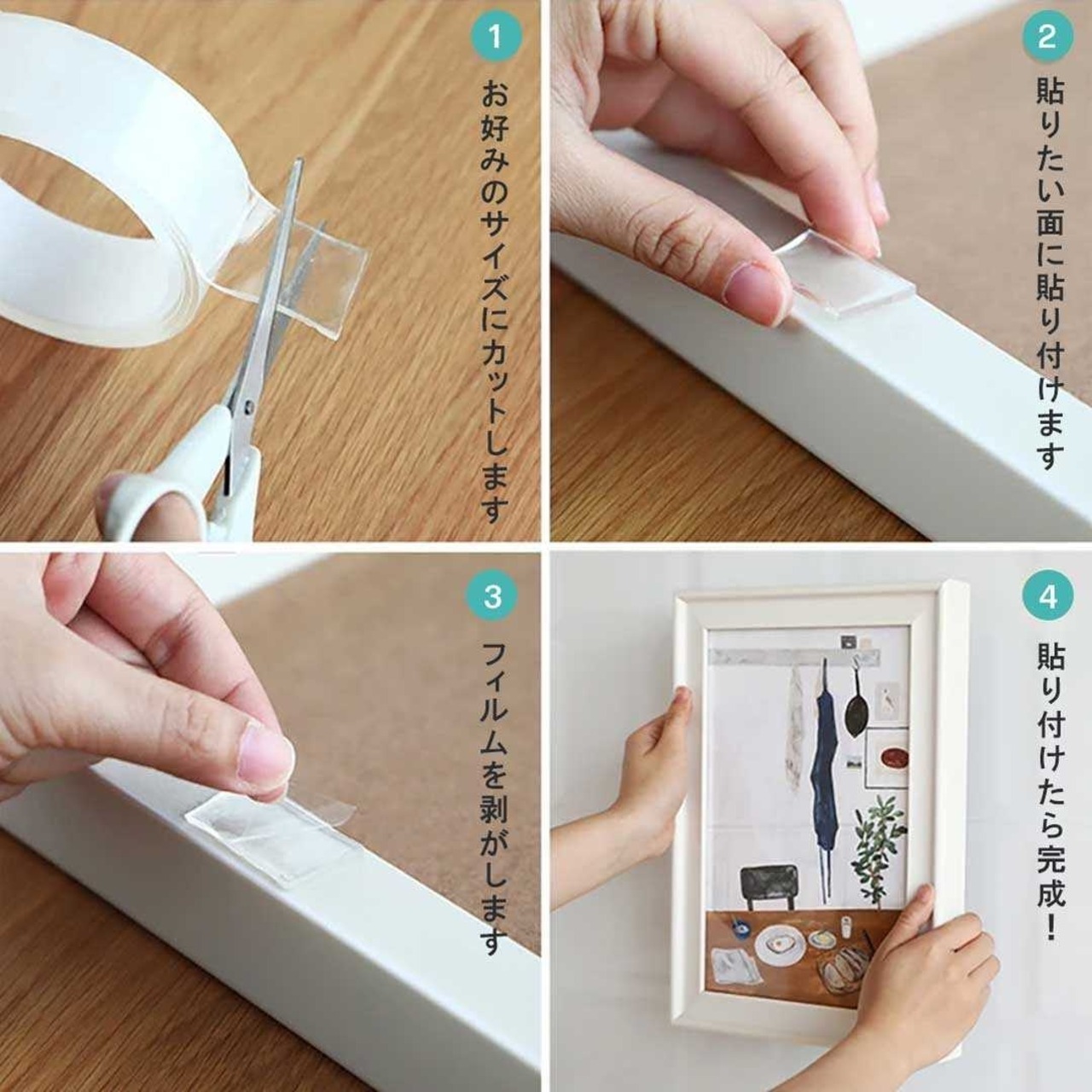 1

お好みのサイズにカットします

2

貼りたい面に貼り付けます

3

フィルムを剥がします

4

貼り付けたら完成！