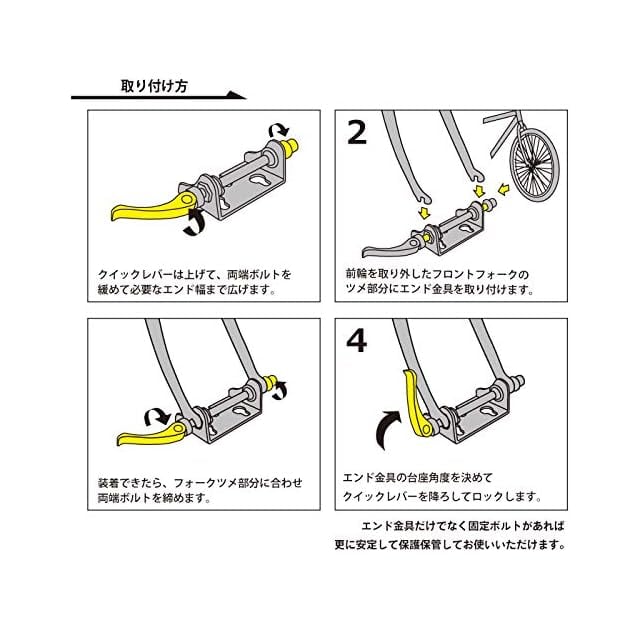 取り付け方

クイックレバーは上げて、両端ボルトを緩めて必要なエンド幅まで広げます。

2

前輪を取り外したフロントフォークのツメ部分にエンド金具を取り付けます。

装着できたら、フォークツメ部分に合わせ両端ボルトを締めます。

4

エンド金具の台座角度を決めてクイックレバーを降ろしてロックします。

エンド金具だけでなく固定ボルトがあれば更に安定して保護保管してお使いいただけます。