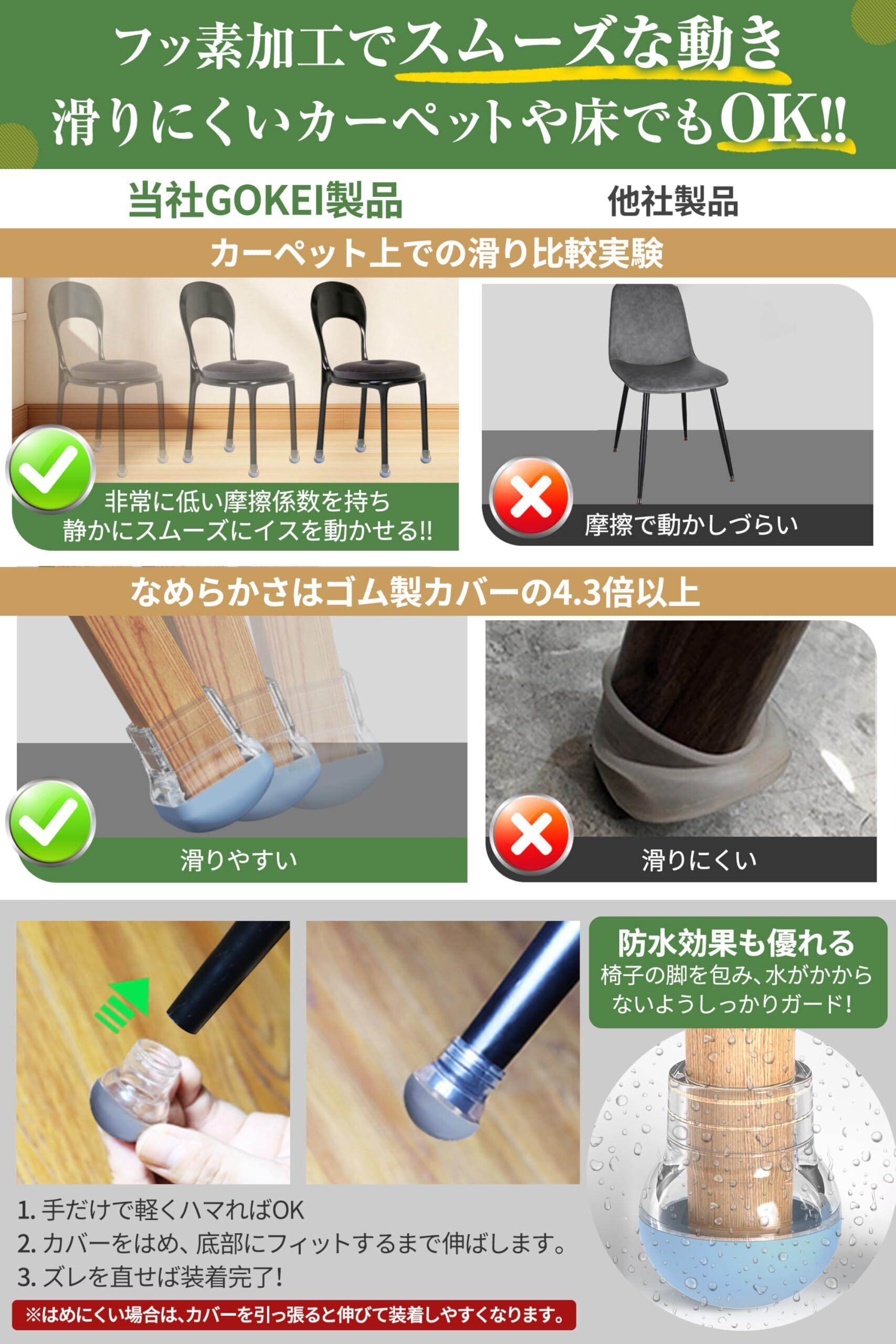 フッ素加工でスムーズな動き
滑りにくいカーペットや床でもOK!!

当社GOKEI製品

他社製品

カーペット上での滑り比較実験

非常に低い摩擦係数を持ち
静かにスムーズにイスを動かせる!!

摩擦で動かしづらい

なめらかさはゴム製カバーの4.3倍以上

滑りやすい

滑りにくい

防水効果も優れる
椅子の脚を包み、水がかからないようしっかりガード!

1. 手だけで軽くハマればOK
2. カバーをはめ、底部にフィットするまで伸ばします。
3. ズレを直せば装着完了!

※はめにくい場合は、カバーを引っ張ると伸びて装着しやすくなります。