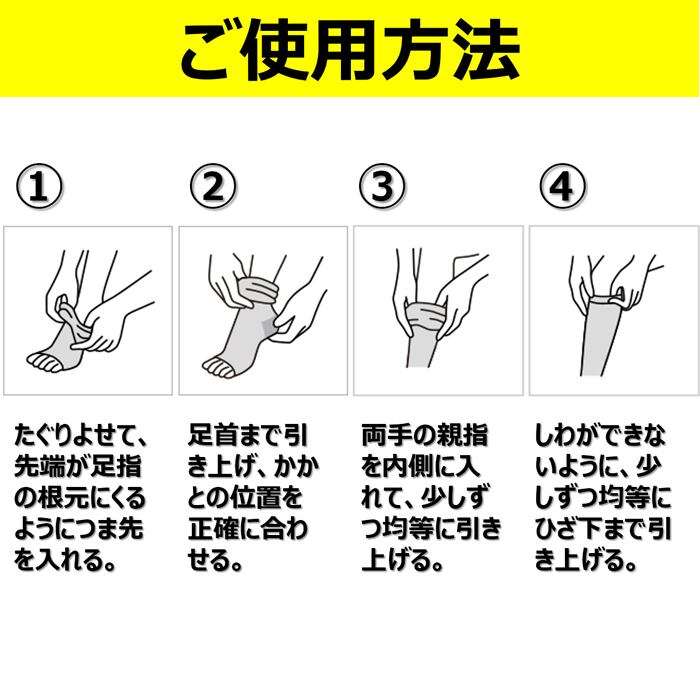 ご使用方法

①

たぐりよせて、先端が足指の根元にくるようにつま先を入れる。

②

足首まで引き上げ、かかとの位置を正確に合わせる。

③

両手の親指を内側に入れて、少しずつ均等に引き上げる。

④

しわができないように、少しずつ均等にひざ下まで引き上げる。