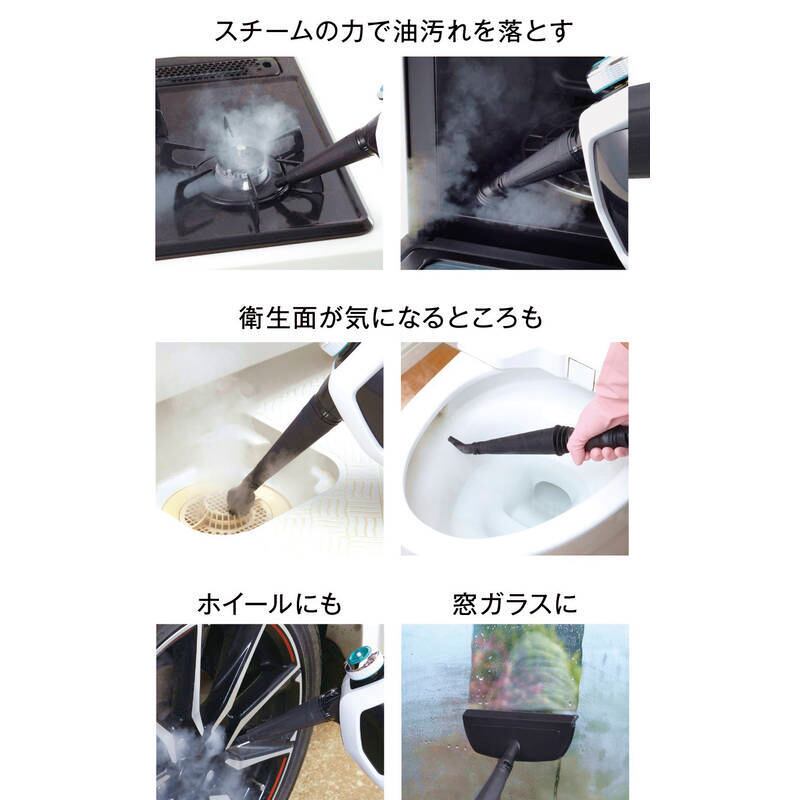 スチームの力で油汚れを落とす

衛生面が気になるところも

ホイールにも

窓ガラスに