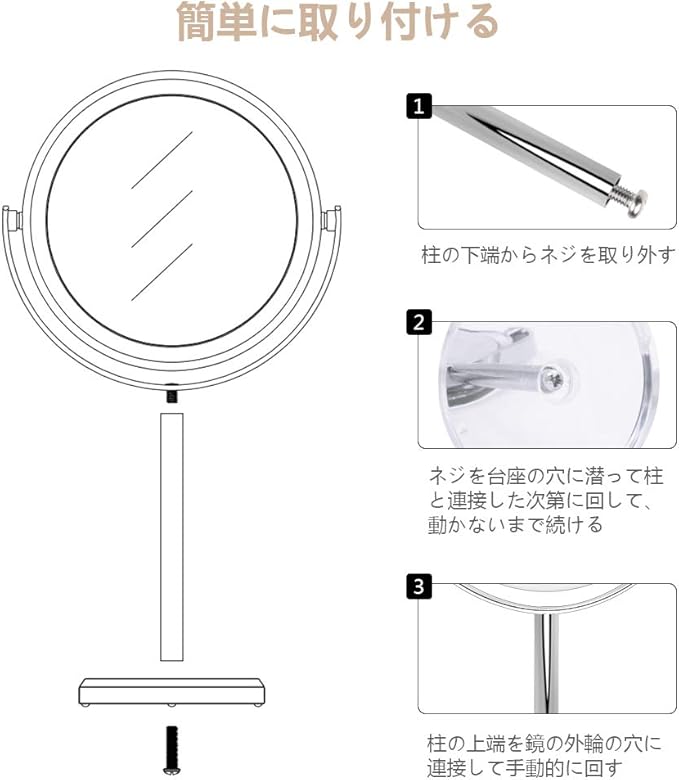 簡単に取り付ける

1

柱の下端からネジを取り外す

2

ネジを台座の穴に潜って柱と連接した次第に回して、動かないまで続ける

3

柱の上端を鏡の外輪の穴に連接して手動的に回す