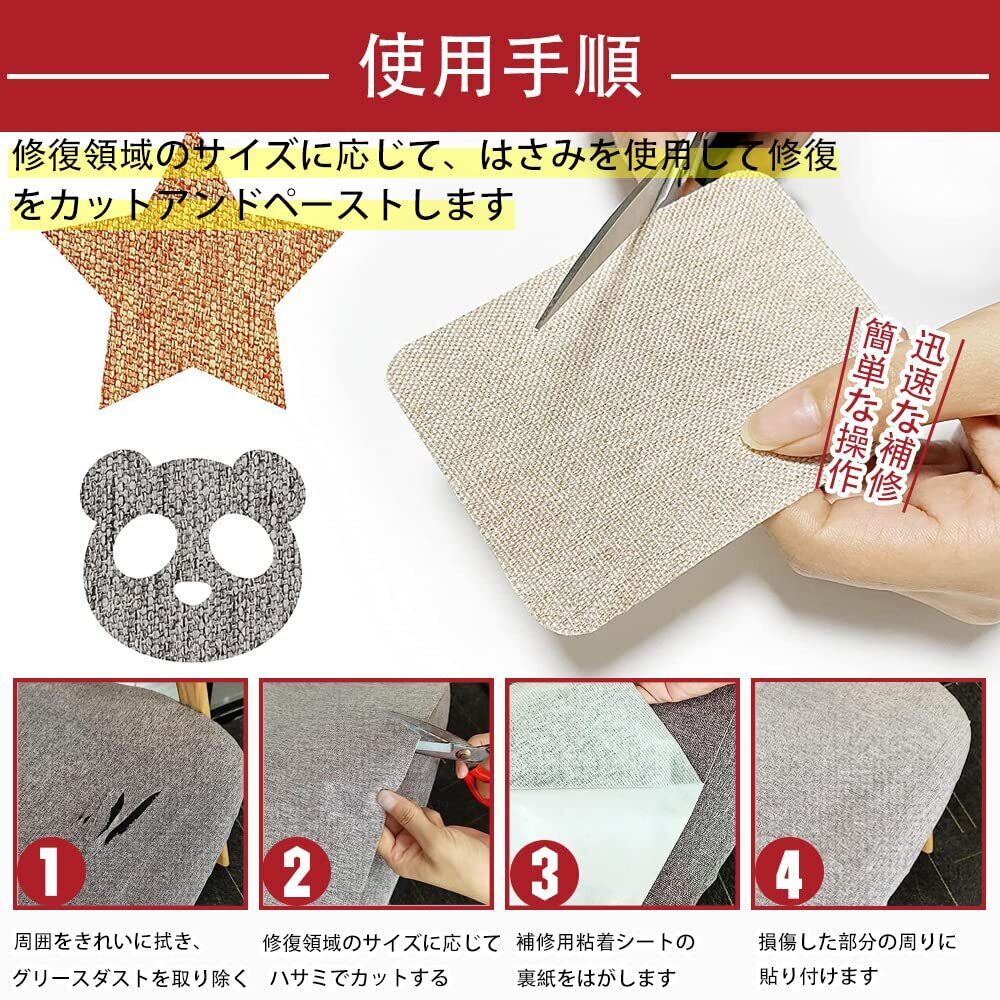 使用手順

修復領域のサイズに応じて、はさみを使用して修復をカットアンドペーストします

迅速な補修
簡単な操作

1
周囲をきれいに拭き、グリースダストを取り除く

2
修復領域のサイズに応じてハサミでカットする

3
補修用粘着シートの裏紙をはがします

4
損傷した部分の周りに貼り付けます